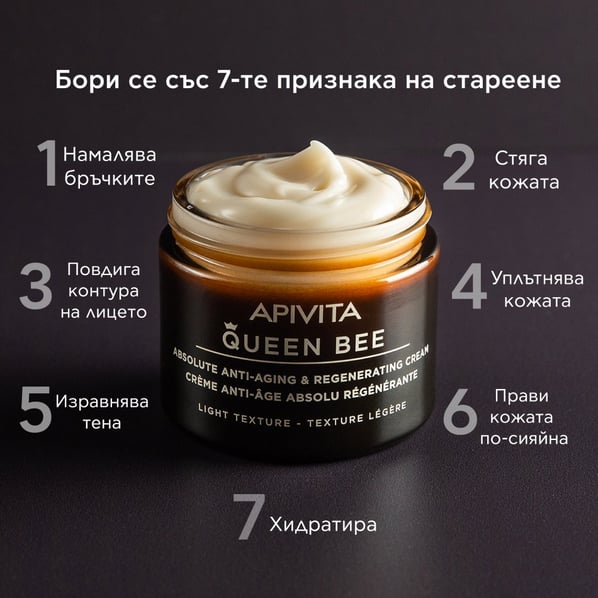 Бори се със 7-те признака на стареене

1 Намалява бръчките

2 Стяга кожата

3 Повдига контура на лицето

4 Уплътнява кожата

APIVITA
QUEEN BEE
ABSOLUTE ANTI-AGING & REGENERATING CREAM
CRÈME ANTI-ÂGE ABSOLU RÉGÉNÉRANTE
LIGHT TEXTURE - TEXTURE LÉGÈRE

5 Изравнява тена

6 Прави кожата по-сияйна

7 Хидратира