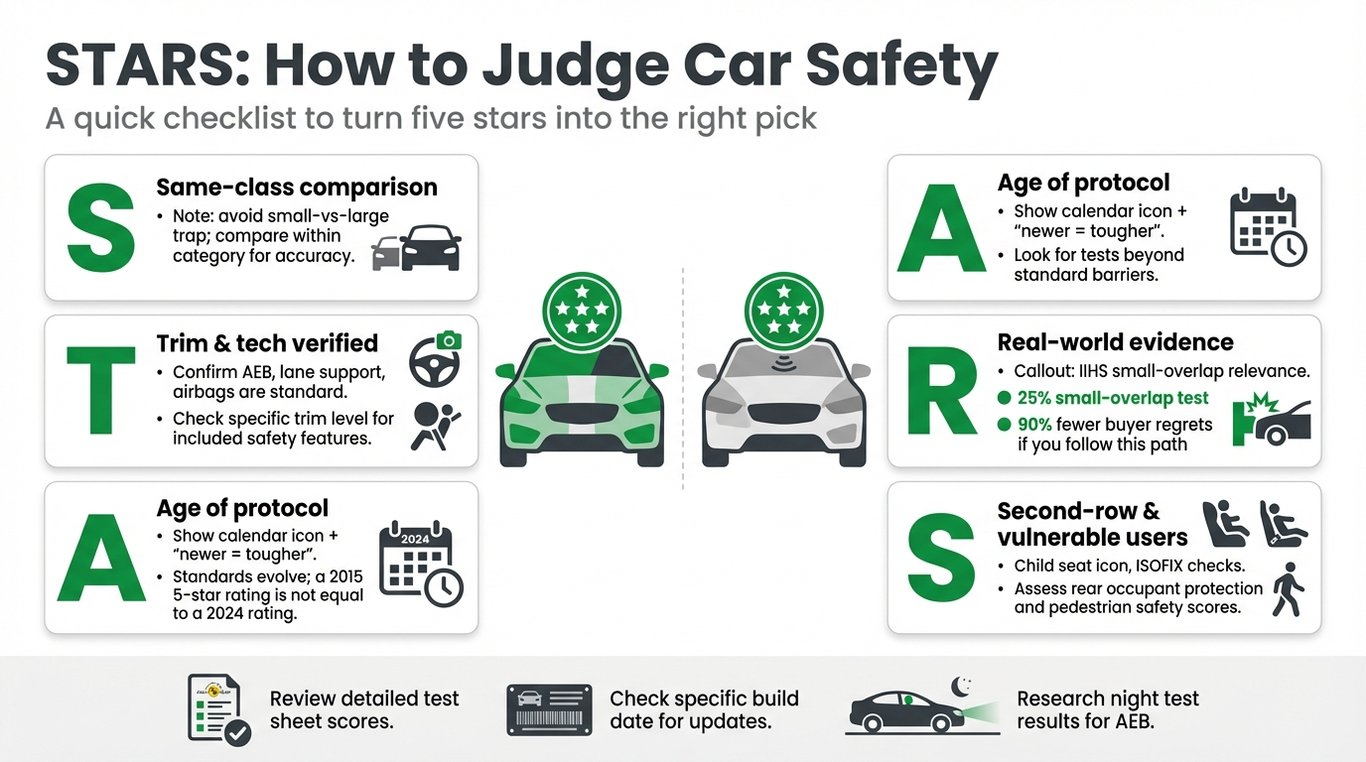 STARS: How to Judge Car Safety

A quick checklist to turn five stars into the right pick

S

Same-class comparison

• Note: avoid small-vs-large trap; compare within category for accuracy.

T

Trim & tech verified

• Confirm AEB, lane support, airbags are standard.

• Check specific trim level for included safety features.

A

Age of protocol

• Show calendar icon + "newer = tougher".

• Standards evolve; a 2015 5-star rating is not equal to a 2024 rating.

2024

A

Age of protocol

• Show calendar icon + "newer = tougher".

• Look for tests beyond standard barriers.

R

Real-world evidence

• Callout: IIHS small-overlap relevance.

25% small-overlap test

90% fewer buyer regrets if you follow this path

S

Second-row & vulnerable users

• Child seat icon, ISOFIX checks.

• Assess rear occupant protection and pedestrian safety scores.

Review detailed test sheet scores.

Check specific build date for updates.

Research night test results for AEB.