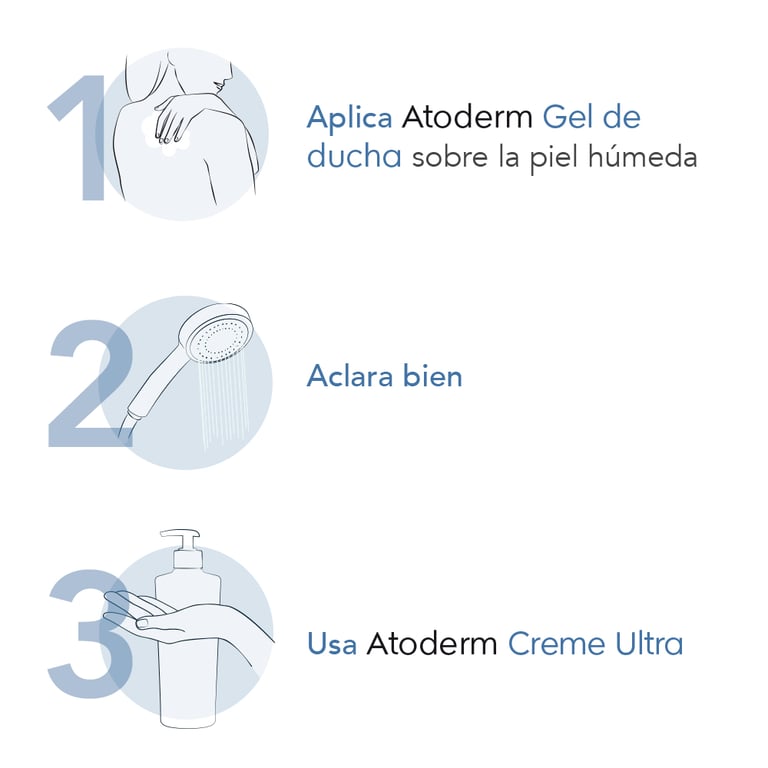 1
Aplica Atoderm Gel de ducha sobre la piel húmeda

2
Aclara bien

3
Usa Atoderm Creme Ultra