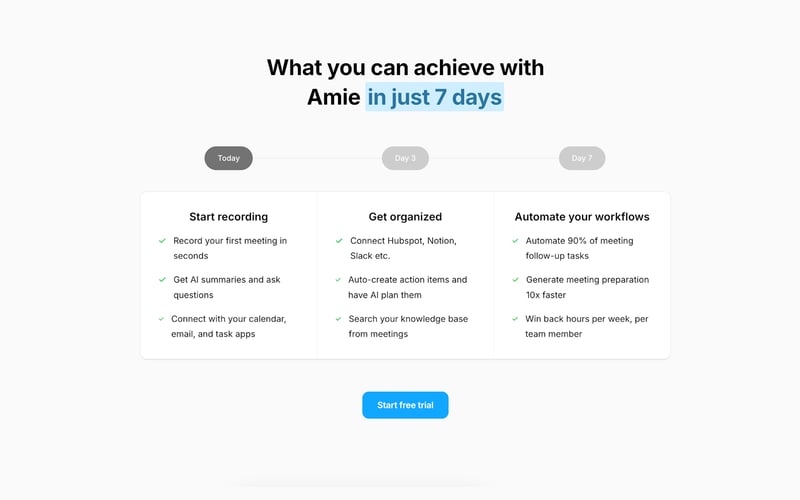 What you can achieve with Amie in just 7 days

Today

Day 3

Day 7

Start recording

Record your first meeting in seconds

Get AI summaries and ask questions

Connect with your calendar, email, and task apps

Get organized

Connect Hubspot, Notion, Slack etc.

Auto-create action items and have AI plan them

Search your knowledge base from meetings

Automate your workflows

Automate 90% of meeting follow-up tasks

Generate meeting preparation 10x faster

Win back hours per week, per team member

Start free trial