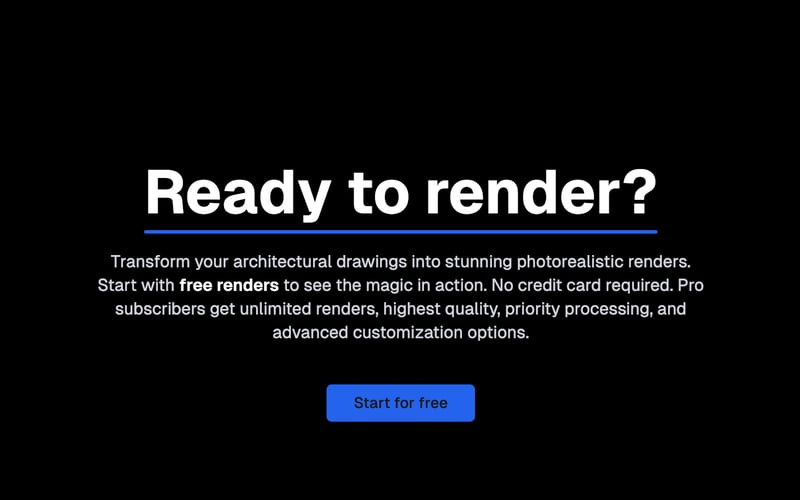 Ready to render?

Transform your architectural drawings into stunning photorealistic renders. Start with free renders to see the magic in action. No credit card required. Pro subscribers get unlimited renders, highest quality, priority processing, and advanced customization options.

Start for free