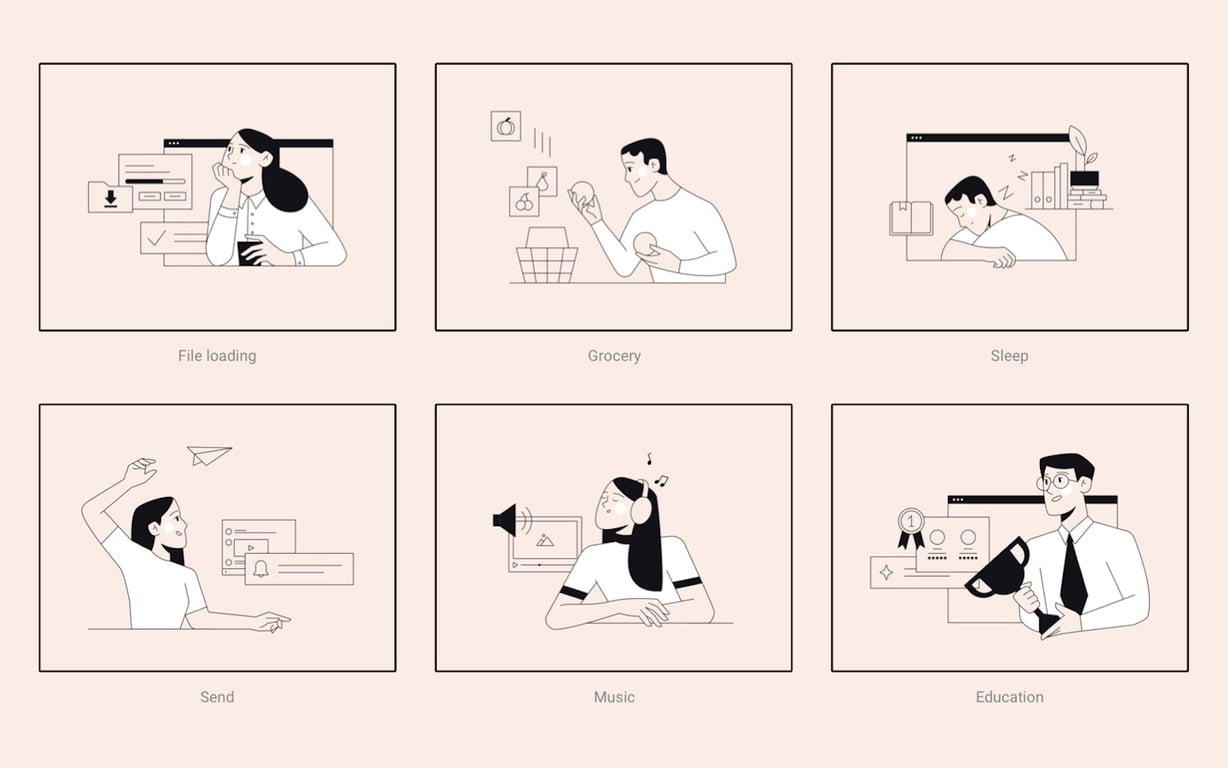 File loading

Grocery

Sleep

Send

Music

Education