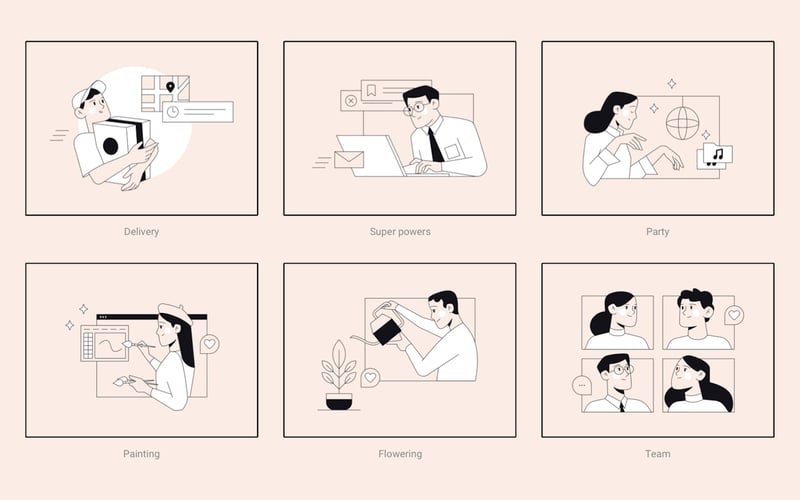 Delivery

Super powers

Party

Painting

Flowering

Team