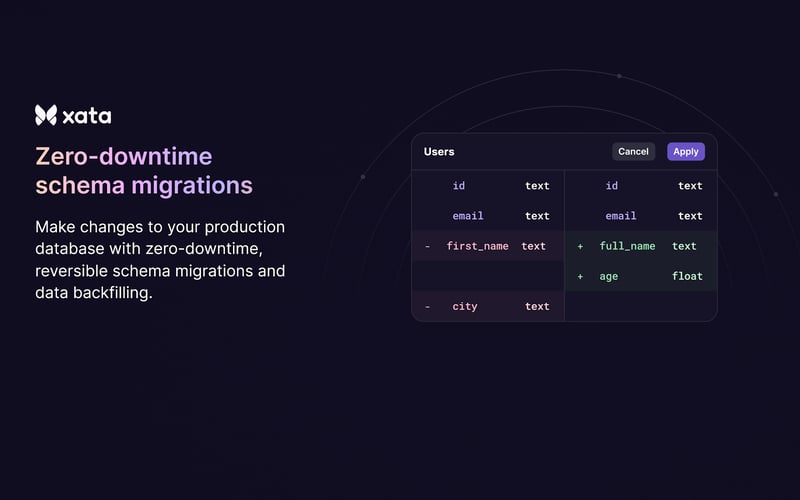 xata

Zero-downtime schema migrations

Make changes to your production database with zero-downtime, reversible schema migrations and data backfilling.

Users

Cancel
Apply

id text
email text
- first_name text

- city text

id text
email text
+ full_name text
+ age float