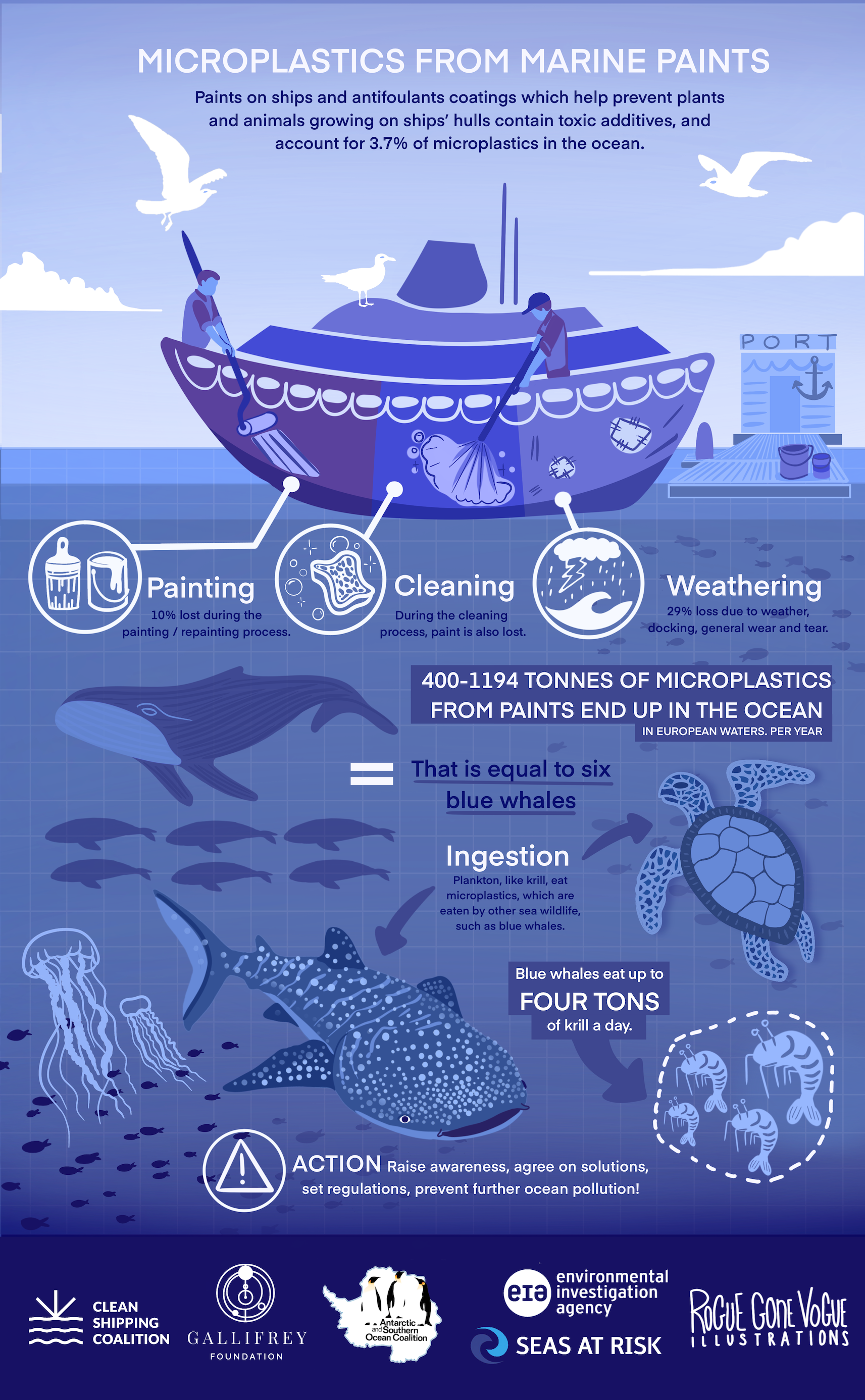 MICROPLASTICS FROM MARINE PAINTS

Paints on ships and antifoulants coatings which help prevent plants and animals growing on ships' hulls contain toxic additives, and account for 3.7% of microplastics in the ocean.

PORT

Painting
10% lost during the painting / repainting process.

Cleaning
During the cleaning process, paint is also lost.

Weathering
29% loss due to weather, docking, general wear and tear.

400-1194 TONNES OF MICROPLASTICS FROM PAINTS END UP IN THE OCEAN
IN EUROPEAN WATERS. PER YEAR

=

That is equal to six blue whales

Ingestion
Plankton, like krill, eat microplastics, which are eaten by other sea wildlife, such as blue whales.

Blue whales eat up to
FOUR TONS
of krill a day.

ACTION Raise awareness, agree on solutions, set regulations, prevent further ocean pollution!

CLEAN SHIPPING COALITION

GALLIFREY FOUNDATION

Antarctic and Southern Ocean Coalition

eia environmental investigation agency

SEAS AT RISK

ROGUE GONE VOGUE ILLUSTRATIONS