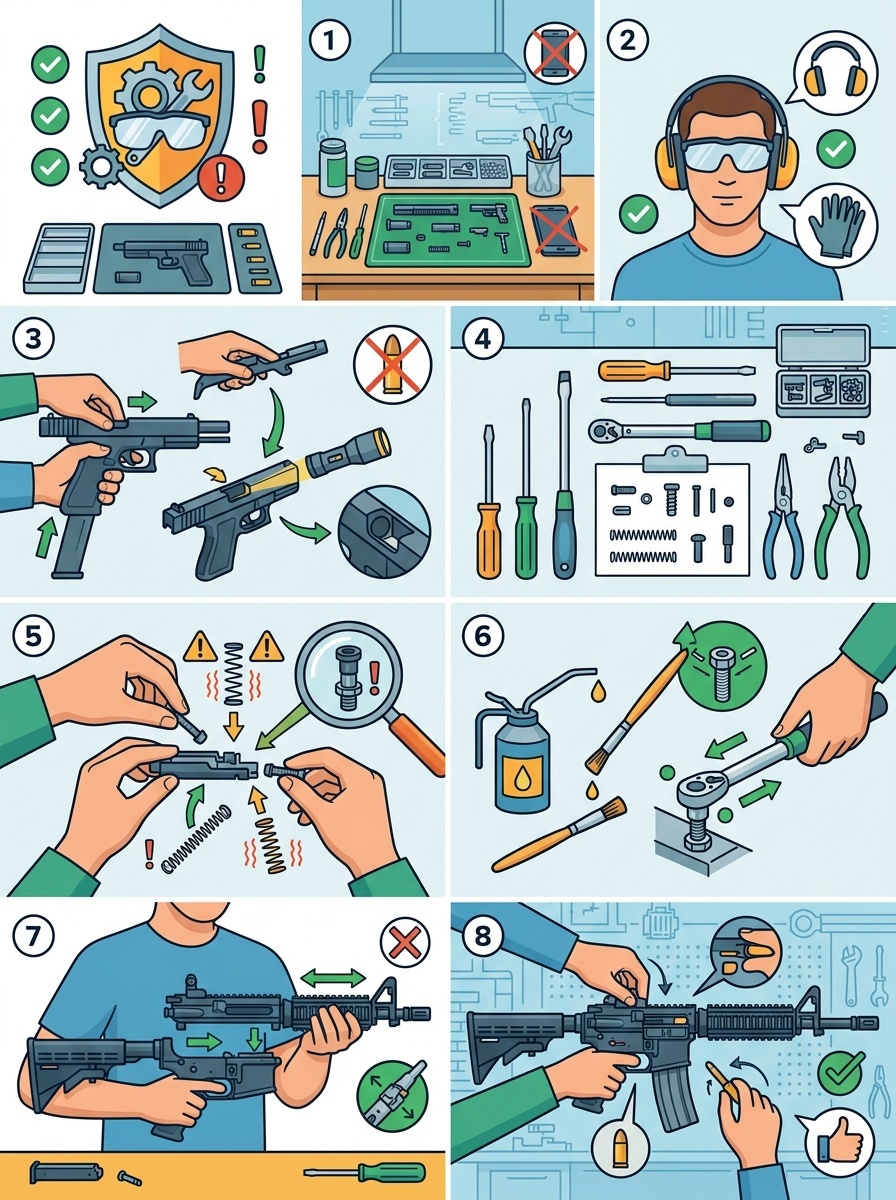 1

2

3

4

5

6

7

8