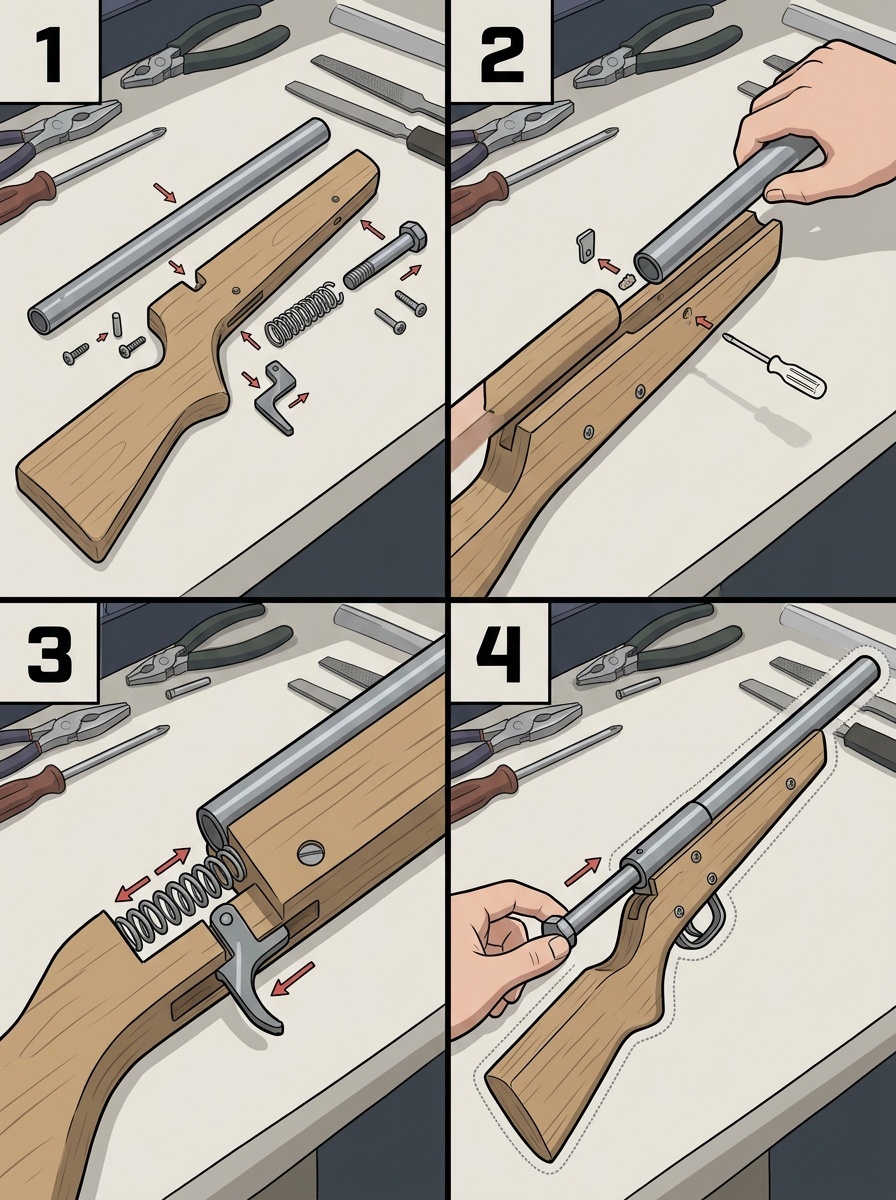 1

2

3

4