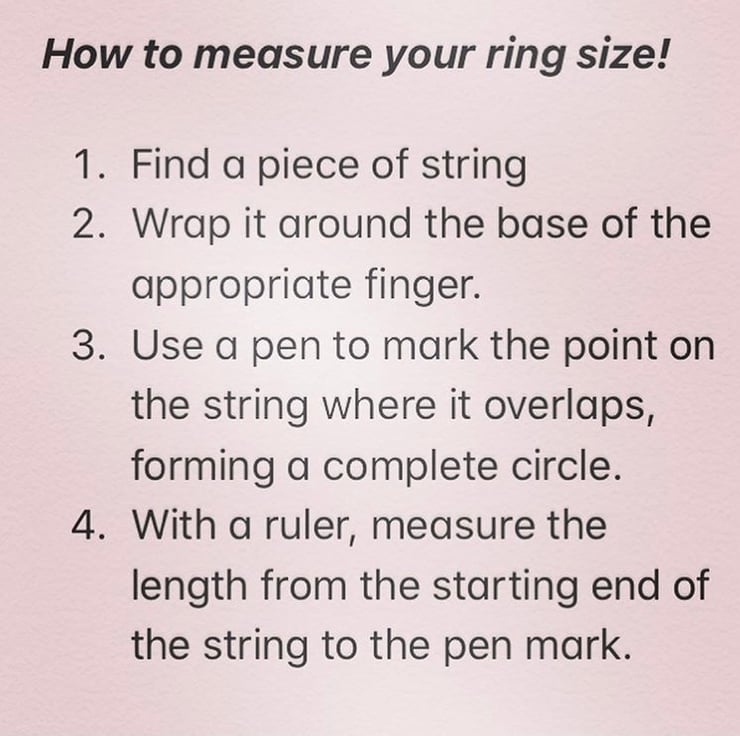 How to measure your ring size!

1. Find a piece of string
2. Wrap it around the base of the appropriate finger.
3. Use a pen to mark the point on the string where it overlaps, forming a complete circle.
4. With a ruler, measure the length from the starting end of the string to the pen mark.