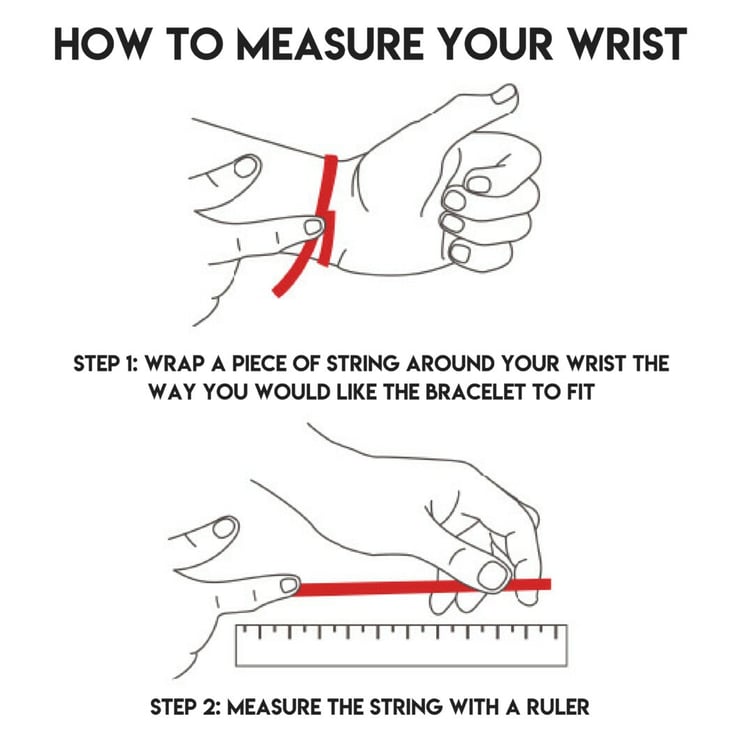 HOW TO MEASURE YOUR WRIST

STEP 1: WRAP A PIECE OF STRING AROUND YOUR WRIST THE WAY YOU WOULD LIKE THE BRACELET TO FIT

STEP 2: MEASURE THE STRING WITH A RULER