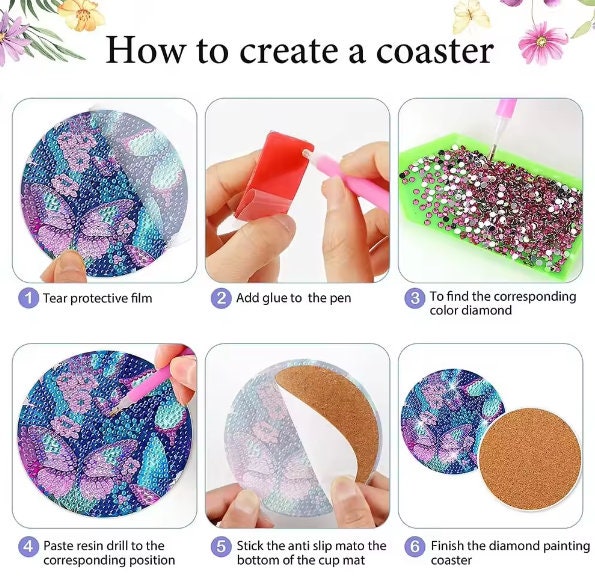 How to create a coaster

1 Tear protective film

2 Add glue to the pen

3 To find the corresponding color diamond

4 Paste resin drill to the corresponding position

5 Stick the anti slip mato the bottom of the cup mat

6 Finish the diamond painting coaster