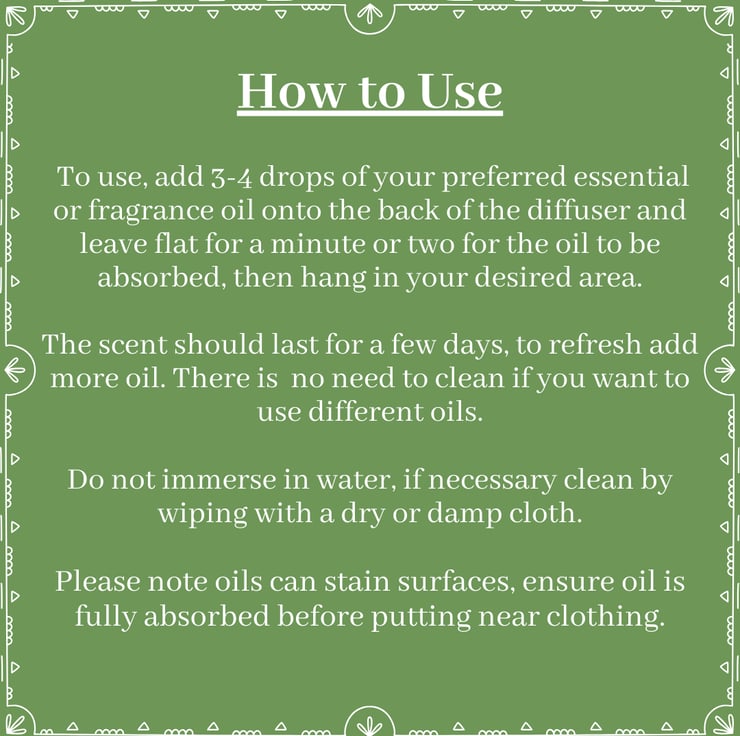 How to Use

To use, add 3-4 drops of your preferred essential or fragrance oil onto the back of the diffuser and leave flat for a minute or two for the oil to be absorbed, then hang in your desired area.

The scent should last for a few days, to refresh add more oil. There is  no need to clean if you want to use different oils.

Do not immerse in water, if necessary clean by wiping with a dry or damp cloth.

Please note oils can stain surfaces, ensure oil is fully absorbed before putting near clothing.