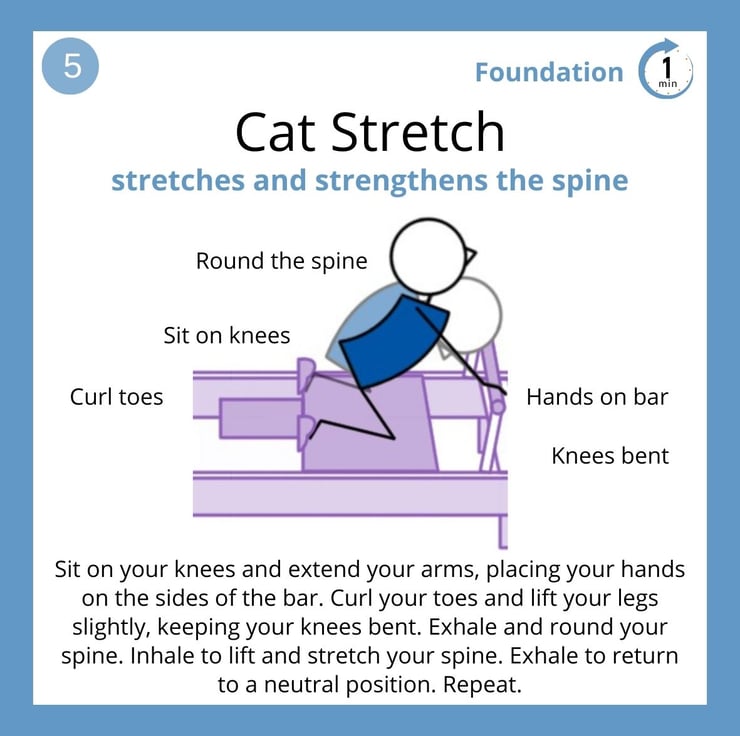 5

Foundation 1 min

Cat Stretch

stretches and strengthens the spine

Round the spine

Sit on knees

Curl toes

Hands on bar

Knees bent

Sit on your knees and extend your arms, placing your hands on the sides of the bar. Curl your toes and lift your legs slightly, keeping your knees bent. Exhale and round your spine. Inhale to lift and stretch your spine. Exhale to return to a neutral position. Repeat.