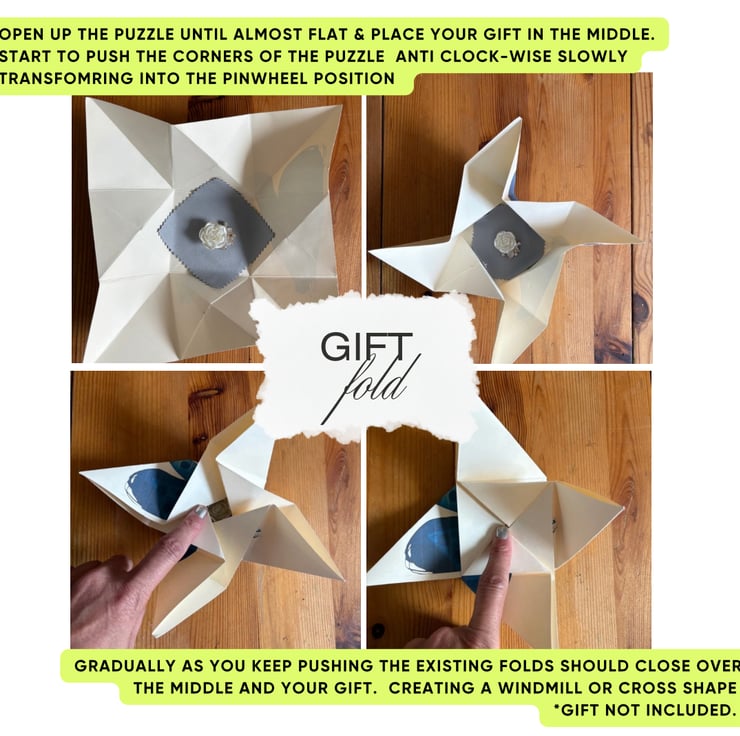 OPEN UP THE PUZZLE UNTIL ALMOST FLAT & PLACE YOUR GIFT IN THE MIDDLE. START TO PUSH THE CORNERS OF THE PUZZLE ANTI CLOCK-WISE SLOWLY TRANSFOMRING INTO THE PINWHEEL POSITION

GIFT
fold

GRADUALLY AS YOU KEEP PUSHING THE EXISTING FOLDS SHOULD CLOSE OVER THE MIDDLE AND YOUR GIFT. CREATING A WINDMILL OR CROSS SHAPE
*GIFT NOT INCLUDED.