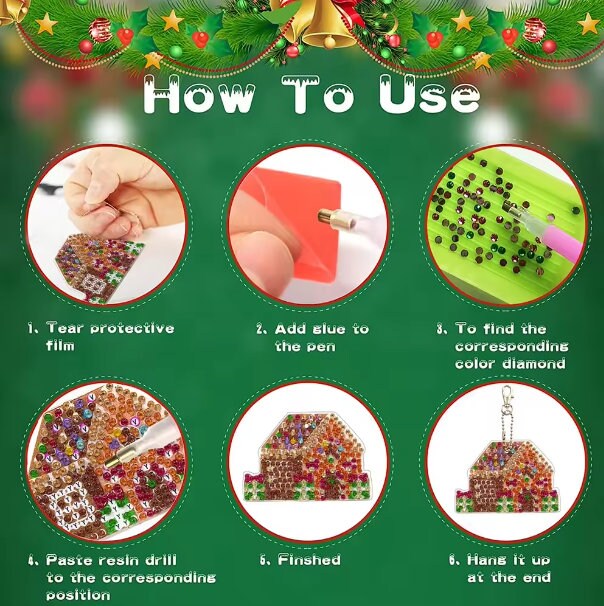 How To Use

1. Tear protective film

2. Add glue to the pen

3. To find the corresponding color diamond

4. Paste resin drill to the corresponding position

5. Finshed

6. Hang it up at the end