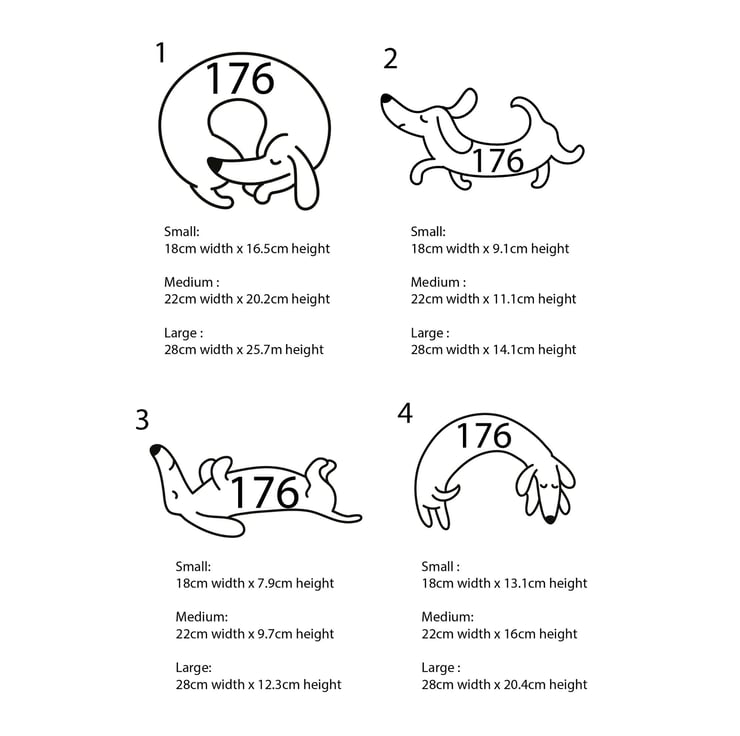 1

176

Small:
18cm width x 16.5cm height

Medium :
22cm width x 20.2cm height

Large :
28cm width x 25.7m height

2

176

Small:
18cm width x 9.1cm height

Medium :
22cm width x 11.1cm height

Large :
28cm width x 14.1cm height

3

176

Small:
18cm width x 7.9cm height

Medium:
22cm width x 9.7cm height

Large:
28cm width x 12.3cm height

4

176

Small :
18cm width x 13.1cm height

Medium:
22cm width x 16cm height

Large :
28cm width x 20.4cm height