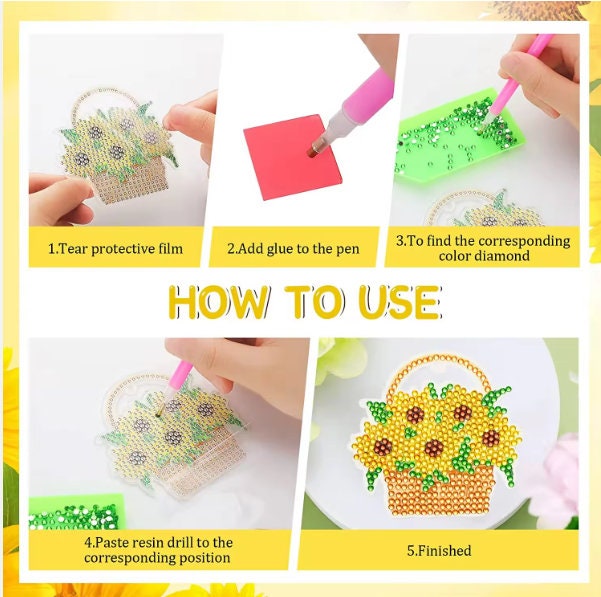 1.Tear protective film

2.Add glue to the pen

3.To find the corresponding color diamond

HOW TO USE

4.Paste resin drill to the corresponding position

5.Finished