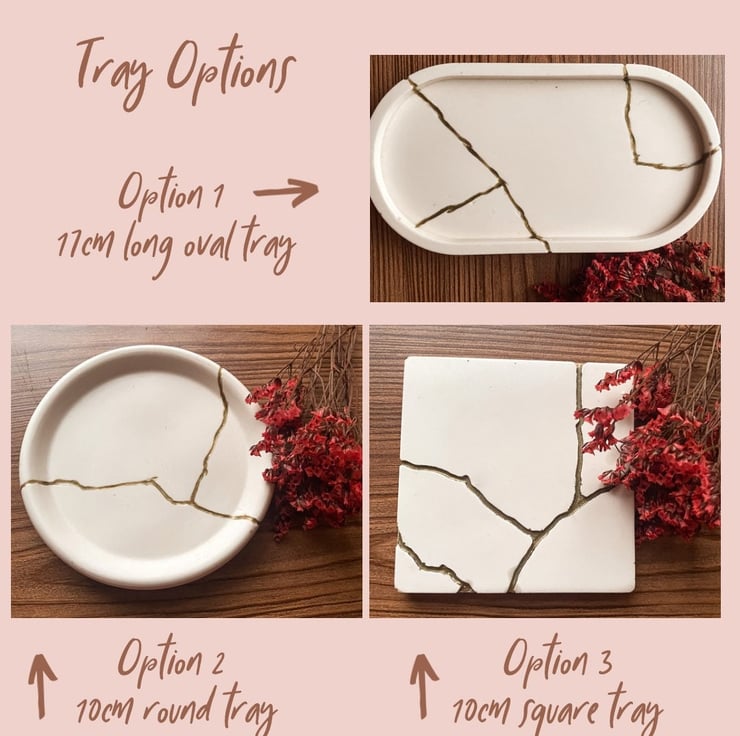 Tray Options

Option 1
17cm long oval tray

Option 2
10cm round tray

Option 3
10cm square tray