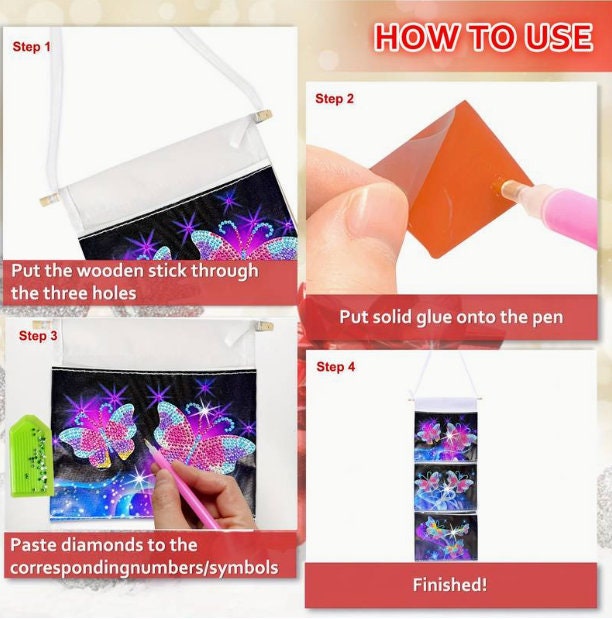 HOW TO USE

Step 1

Put the wooden stick through the three holes

Step 2

Put solid glue onto the pen

Step 3

Paste diamonds to the correspondingnumbers/symbols

Step 4

Finished!