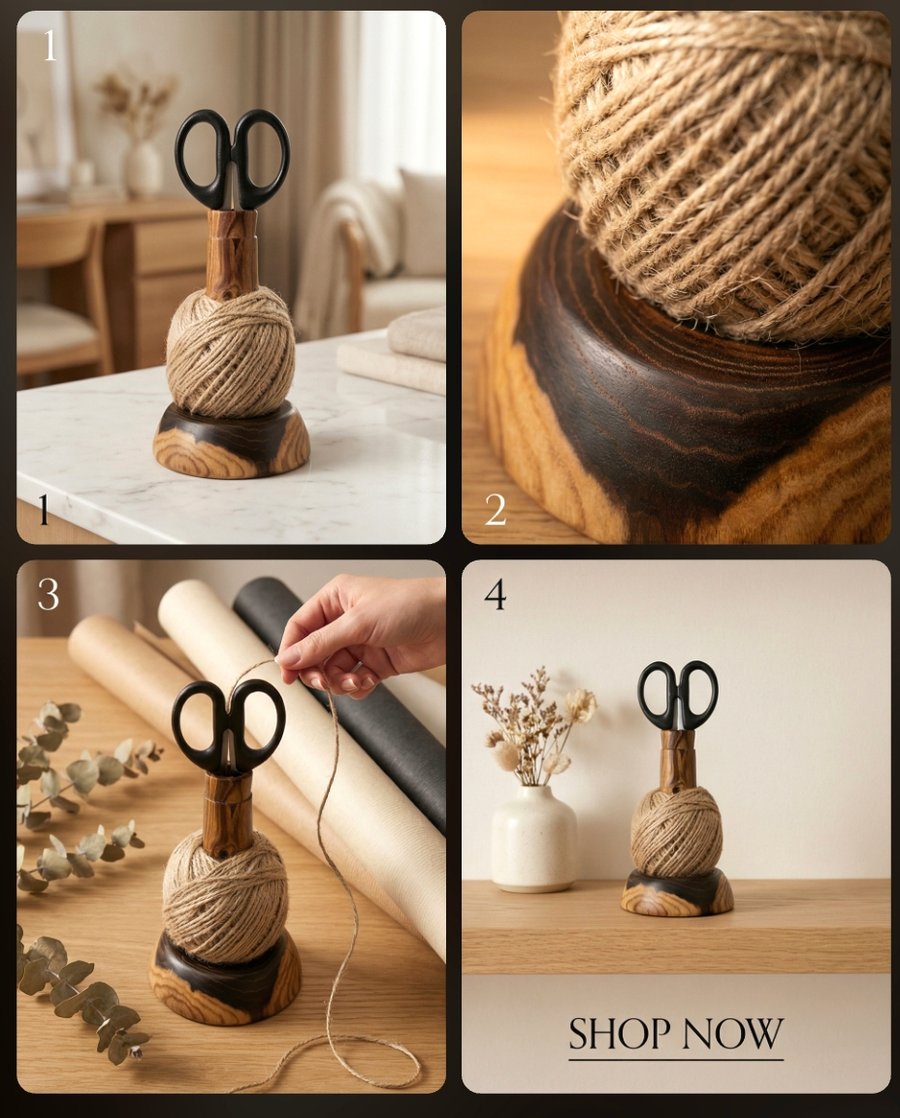 1

1

2

3

4

SHOP NOW