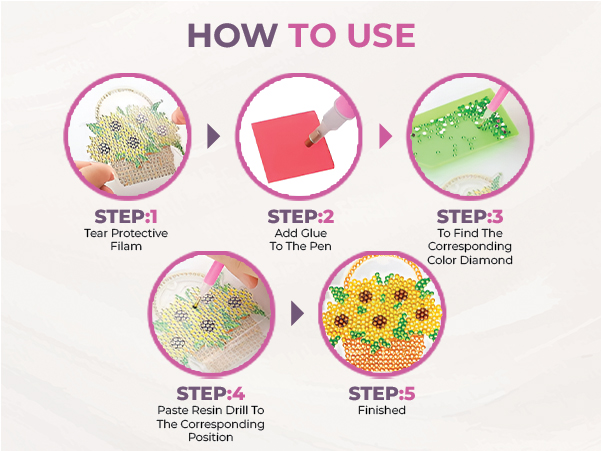 HOW TO USE

STEP:1
Tear Protective Filam

STEP:2
Add Glue To The Pen

STEP:3
To Find The Corresponding Color Diamond

STEP:4
Paste Resin Drill To The Corresponding Position

STEP:5
Finished