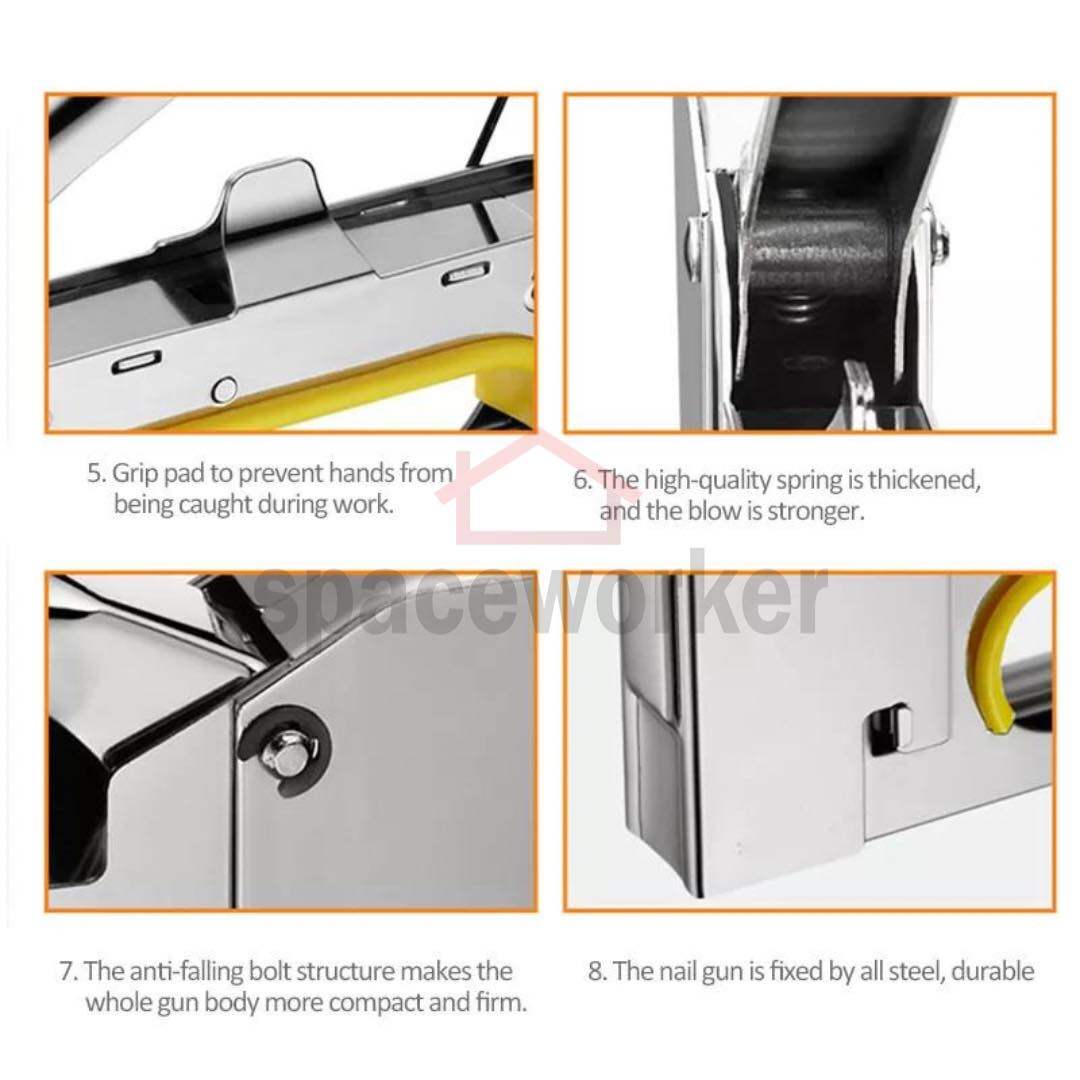 5. Grip pad to prevent hands from being caught during work.

6. The high-quality spring is thickened, and the blow is stronger.

spaceworker

7. The anti-falling bolt structure makes the whole gun body more compact and firm.

8. The nail gun is fixed by all steel, durable