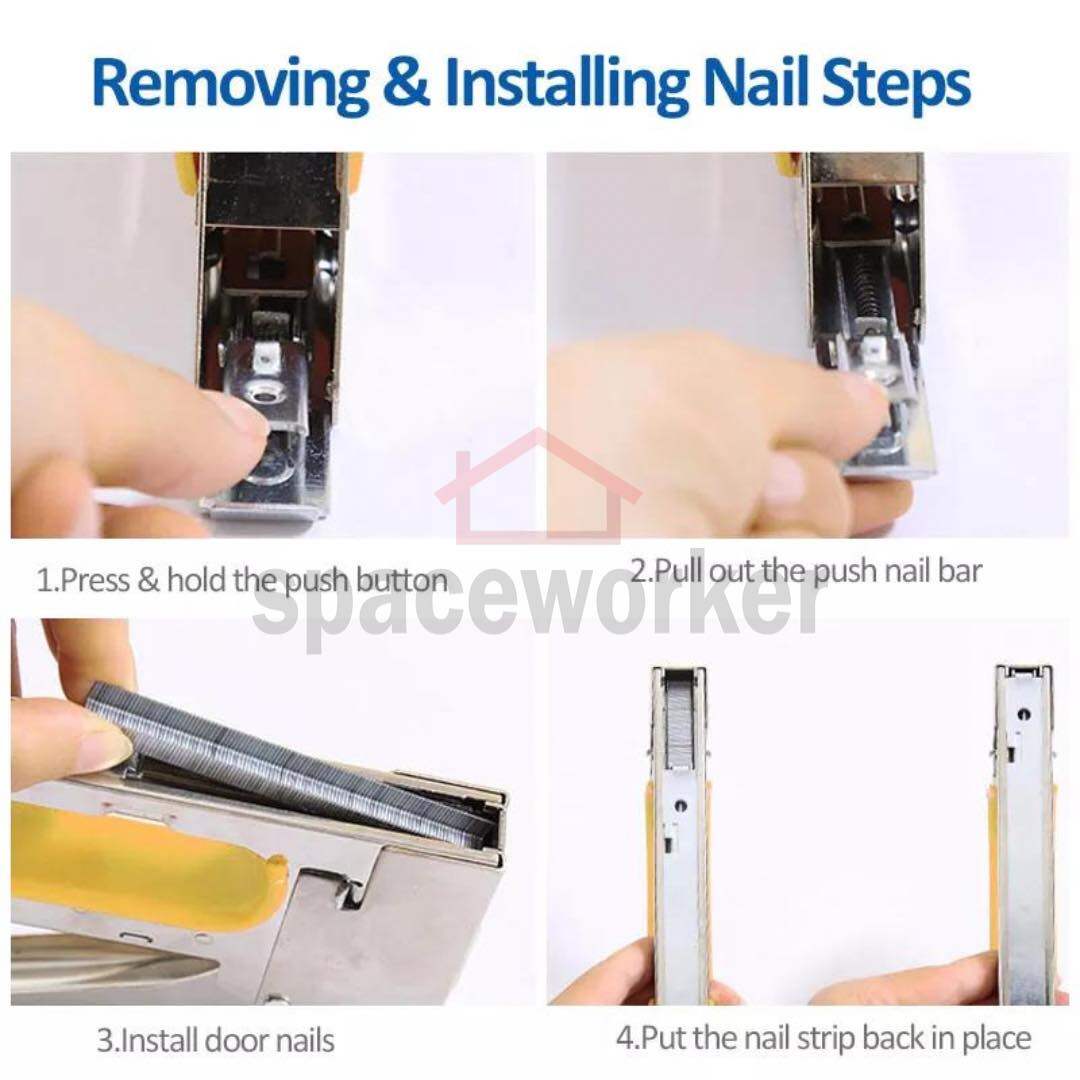 Removing & Installing Nail Steps

1.Press & hold the push button

2.Pull out the push nail bar

spaceworker

3.Install door nails

4.Put the nail strip back in place