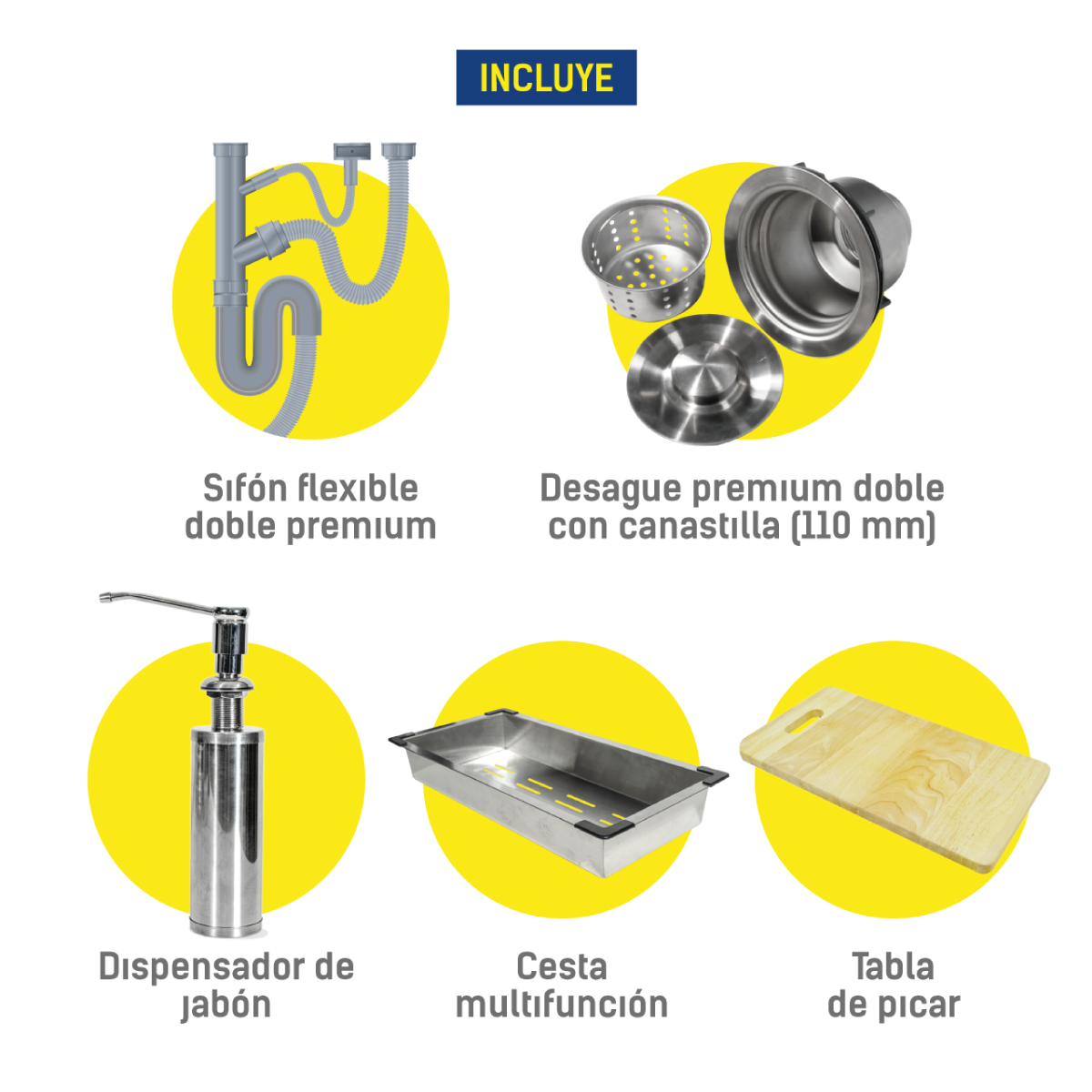 INCLUYE

Sifón flexible doble premium

Desague premium doble con canastilla (110 mm)

Dispensador de jabón

Cesta multifunción

Tabla de picar