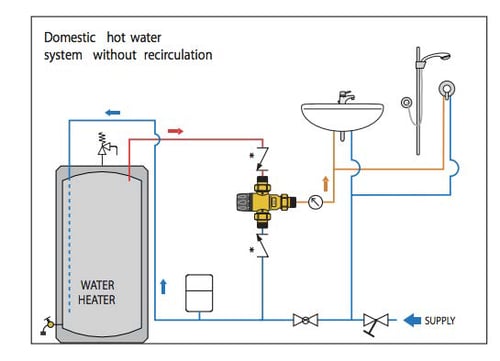 Domestic hot water system without recirculation

*

*

WATER HEATER

SUPPLY