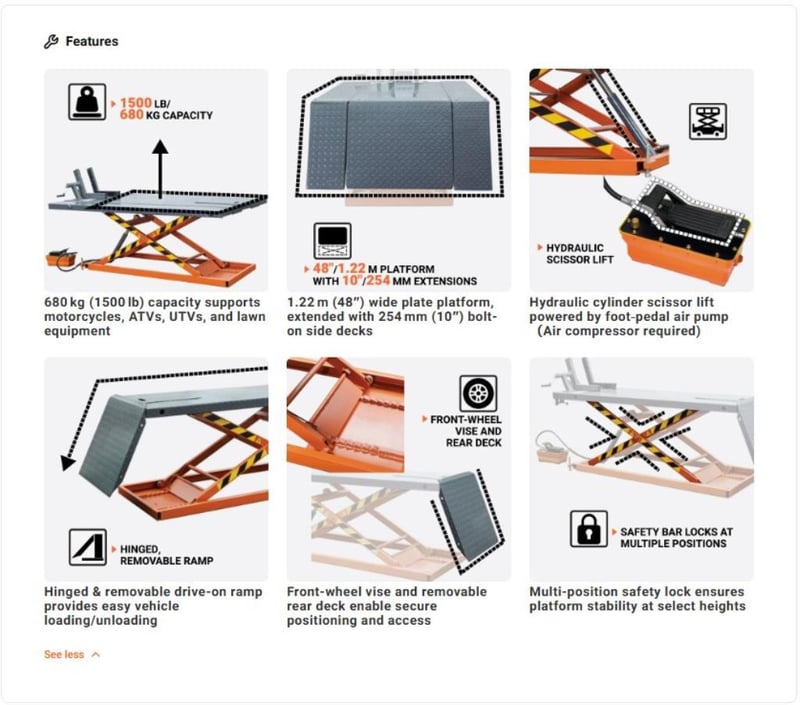 Features

1500 LB/
680 KG CAPACITY

680 kg (1500 lb) capacity supports motorcycles, ATVs, UTVs, and lawn equipment

48"/1.22 M PLATFORM
WITH 10"/254 MM EXTENSIONS

1.22 m (48") wide plate platform, extended with 254 mm (10") bolt-on side decks

HYDRAULIC
SCISSOR LIFT

Hydraulic cylinder scissor lift powered by foot-pedal air pump (Air compressor required)

HINGED,
REMOVABLE RAMP

Hinged & removable drive-on ramp provides easy vehicle loading/unloading

FRONT-WHEEL
VISE AND
REAR DECK

Front-wheel vise and removable rear deck enable secure positioning and access

SAFETY BAR LOCKS AT
MULTIPLE POSITIONS

Multi-position safety lock ensures platform stability at select heights

See less