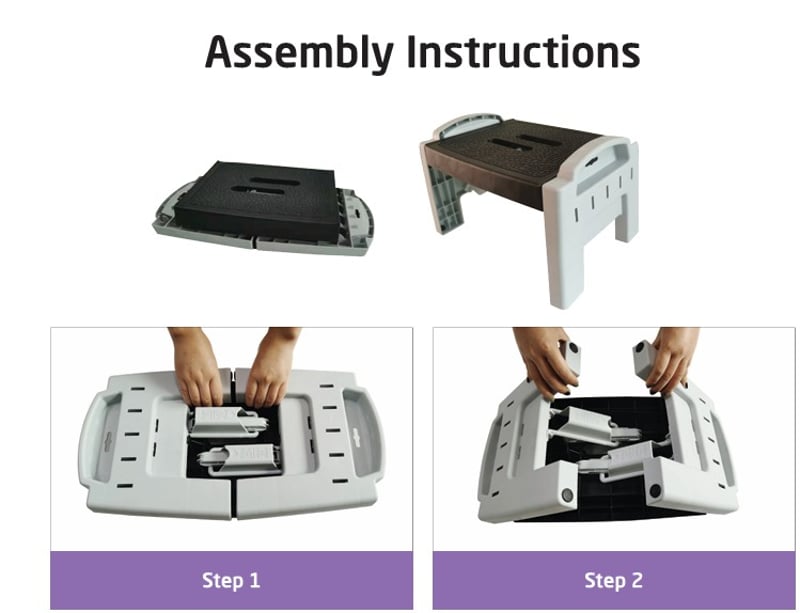 Assembly Instructions

Step 1

Step 2