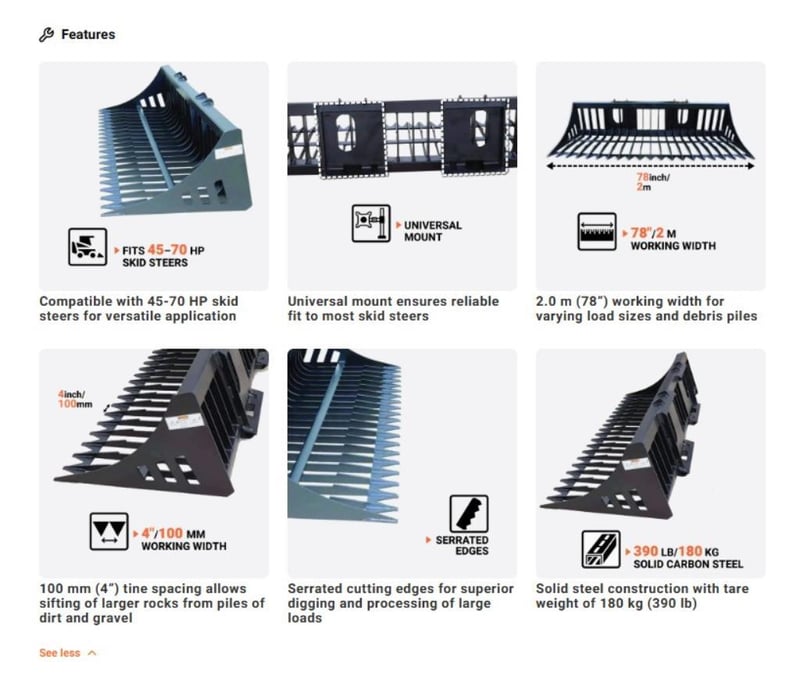 Features

FITS 45-70 HP SKID STEERS

Compatible with 45-70 HP skid steers for versatile application

UNIVERSAL MOUNT

Universal mount ensures reliable fit to most skid steers

78inch/ 2m

78"/2 M WORKING WIDTH

2.0 m (78") working width for varying load sizes and debris piles

4inch/ 100mm

4"/100 MM WORKING WIDTH

100 mm (4") tine spacing allows sifting of larger rocks from piles of dirt and gravel

SERRATED EDGES

Serrated cutting edges for superior digging and processing of large loads

390 LB/180 KG SOLID CARBON STEEL

Solid steel construction with tare weight of 180 kg (390 lb)

See less