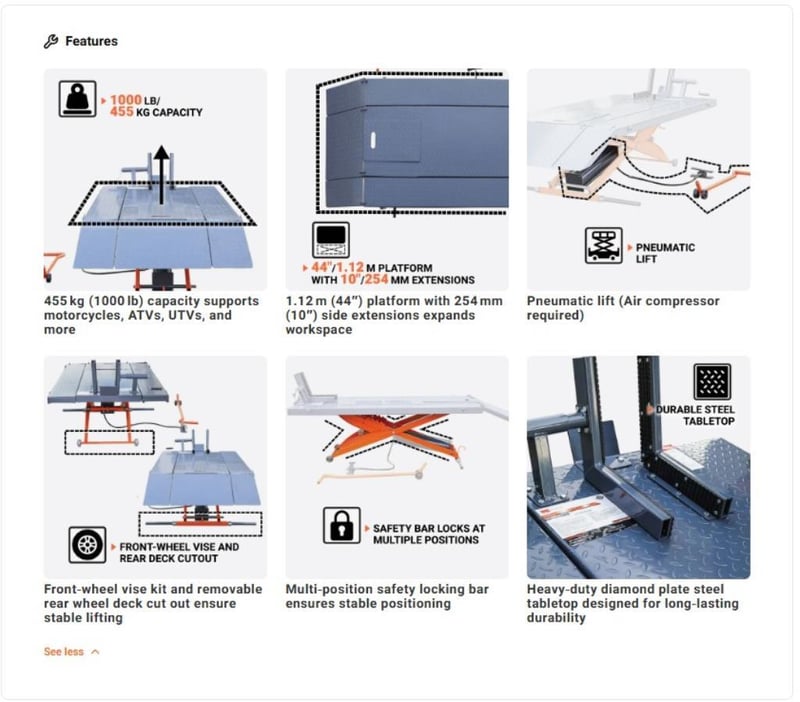 Features

1000 LB/
455 KG CAPACITY

455 kg (1000 lb) capacity supports motorcycles, ATVs, UTVs, and more

44"/1.12 M PLATFORM WITH 10"/254 MM EXTENSIONS

1.12 m (44") platform with 254 mm (10") side extensions expands workspace

PNEUMATIC LIFT

Pneumatic lift (Air compressor required)

FRONT-WHEEL VISE AND REAR DECK CUTOUT

Front-wheel vise kit and removable rear wheel deck cut out ensure stable lifting

SAFETY BAR LOCKS AT MULTIPLE POSITIONS

Multi-position safety locking bar ensures stable positioning

DURABLE STEEL TABLETOP

Heavy-duty diamond plate steel tabletop designed for long-lasting durability

See less