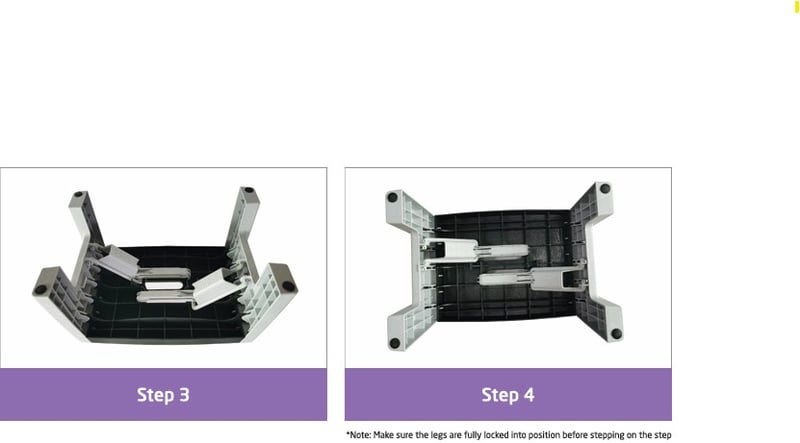 Step 3

Step 4

*Note: Make sure the legs are fully locked into position before stepping on the step