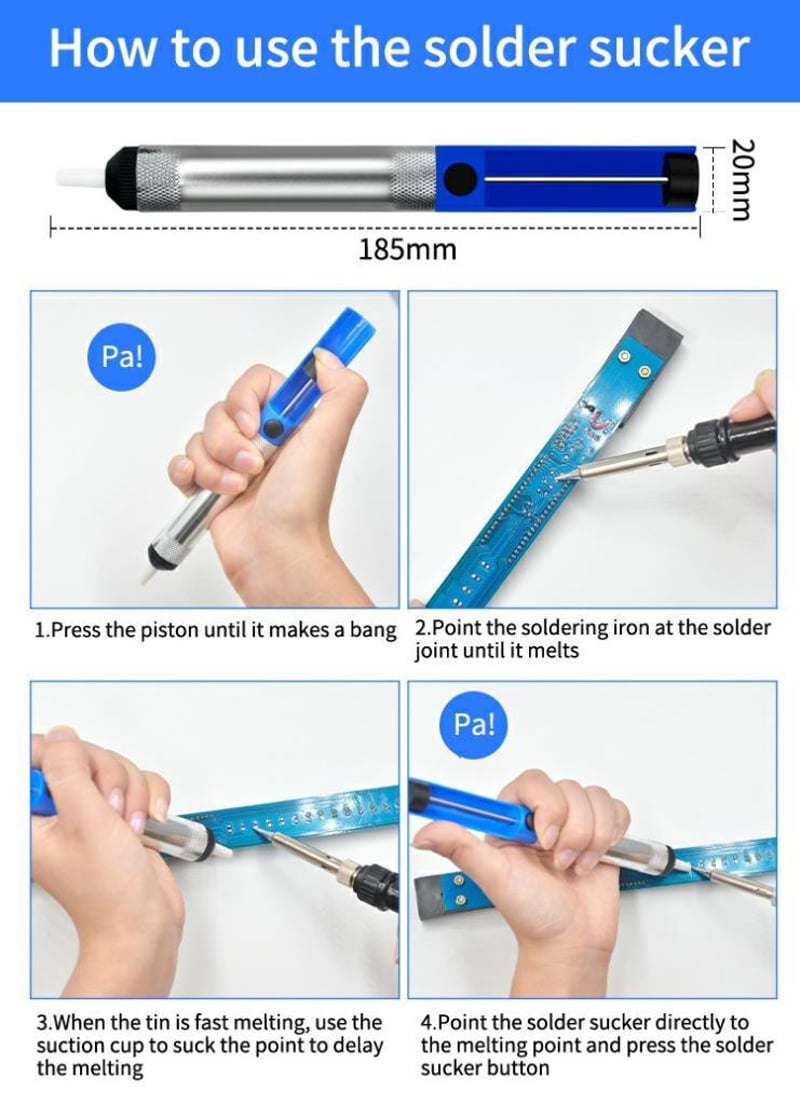 How to use the solder sucker

20mm

185mm

Pa!

1.Press the piston until it makes a bang

2.Point the soldering iron at the solder joint until it melts

Pa!

3.When the tin is fast melting, use the suction cup to suck the point to delay the melting

4.Point the solder sucker directly to the melting point and press the solder sucker button