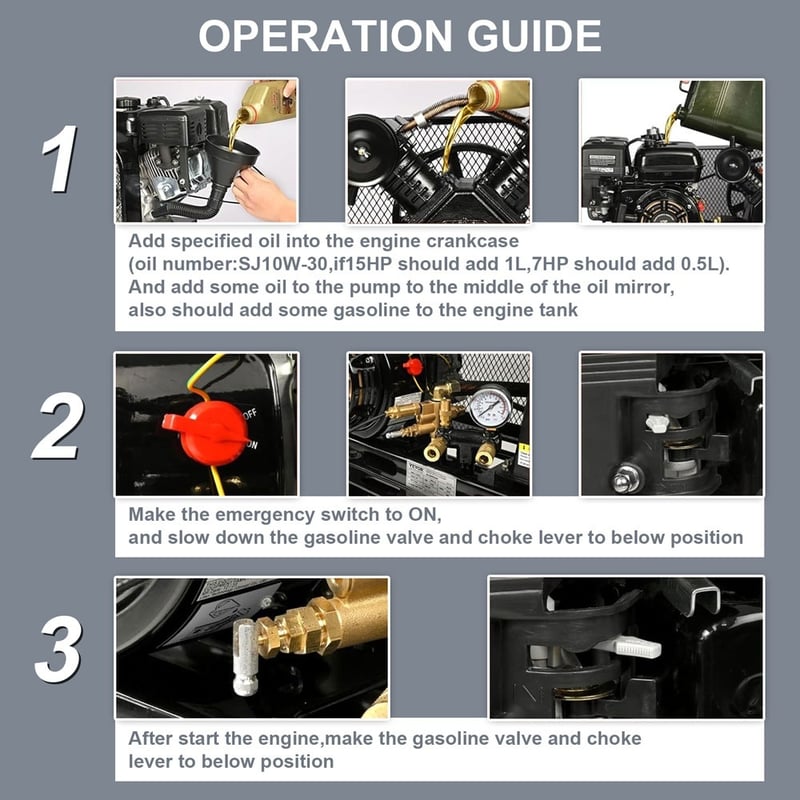 OPERATION GUIDE

1

Add specified oil into the engine crankcase (oil number:SJ10W-30,if15HP should add 1L,7HP should add 0.5L). And add some oil to the pump to the middle of the oil mirror, also should add some gasoline to the engine tank

2

OFF
ON

VEVOR

Make the emergency switch to ON, and slow down the gasoline valve and choke lever to below position

3

After start the engine,make the gasoline valve and choke lever to below position