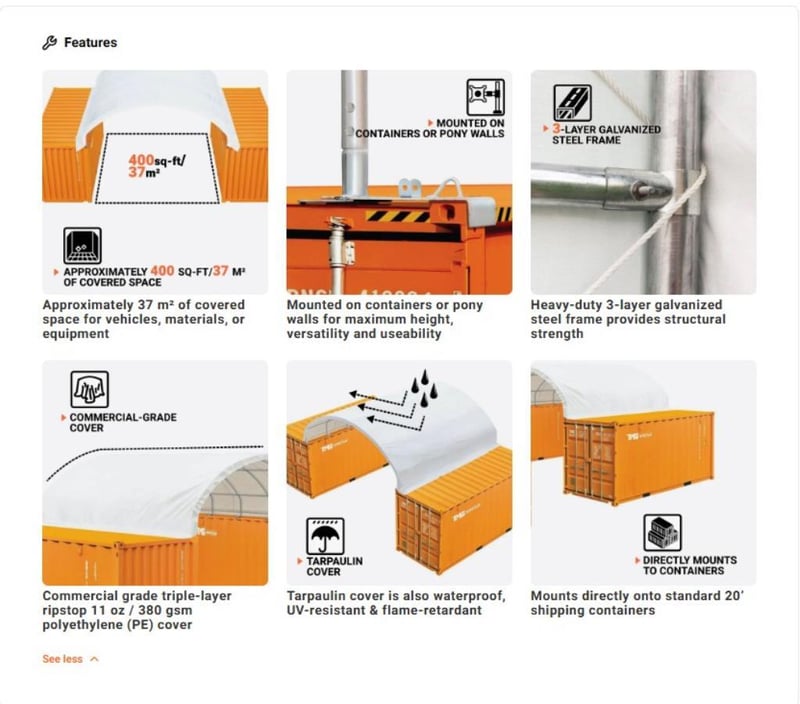 Features

400sq-ft/ 37m²

APPROXIMATELY 400 SQ-FT/37 M² OF COVERED SPACE

Approximately 37 m² of covered space for vehicles, materials, or equipment

MOUNTED ON CONTAINERS OR PONY WALLS

Mounted on containers or pony walls for maximum height, versatility and useability

3-LAYER GALVANIZED STEEL FRAME

Heavy-duty 3-layer galvanized steel frame provides structural strength

COMMERCIAL-GRADE COVER

Commercial grade triple-layer ripstop 11 oz / 380 gsm polyethylene (PE) cover

TARPAULIN COVER

Tarpaulin cover is also waterproof, UV-resistant & flame-retardant

DIRECTLY MOUNTS TO CONTAINERS

Mounts directly onto standard 20' shipping containers

See less