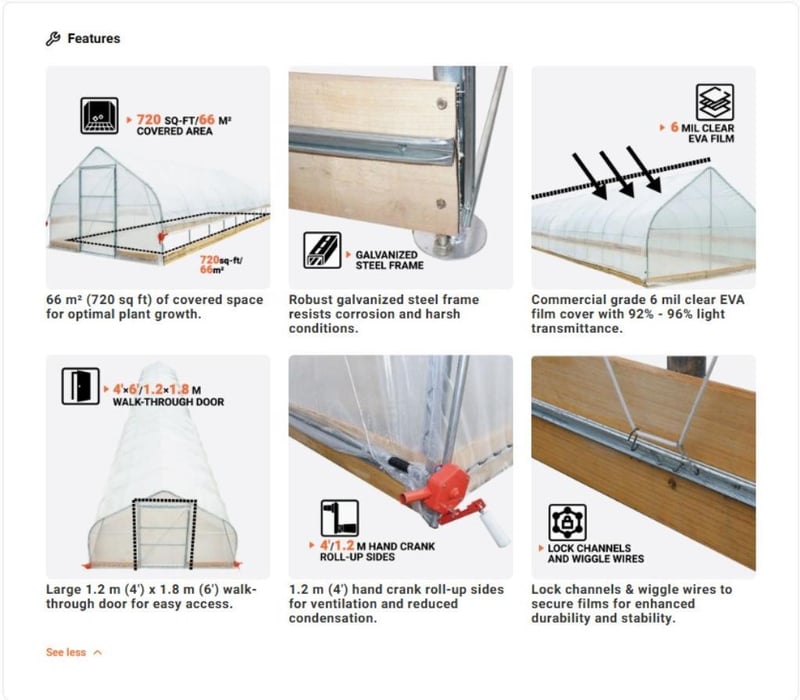 Features

720 SQ-FT/66 M² COVERED AREA

720sq-ft/ 66m²

66 m² (720 sq ft) of covered space for optimal plant growth.

GALVANIZED STEEL FRAME

Robust galvanized steel frame resists corrosion and harsh conditions.

6 MIL CLEAR EVA FILM

Commercial grade 6 mil clear EVA film cover with 92% - 96% light transmittance.

4'×6'/1.2×1.8 M WALK-THROUGH DOOR

Large 1.2 m (4') x 1.8 m (6') walk-through door for easy access.

4'/1.2 M HAND CRANK ROLL-UP SIDES

1.2 m (4') hand crank roll-up sides for ventilation and reduced condensation.

LOCK CHANNELS AND WIGGLE WIRES

Lock channels & wiggle wires to secure films for enhanced durability and stability.

See less