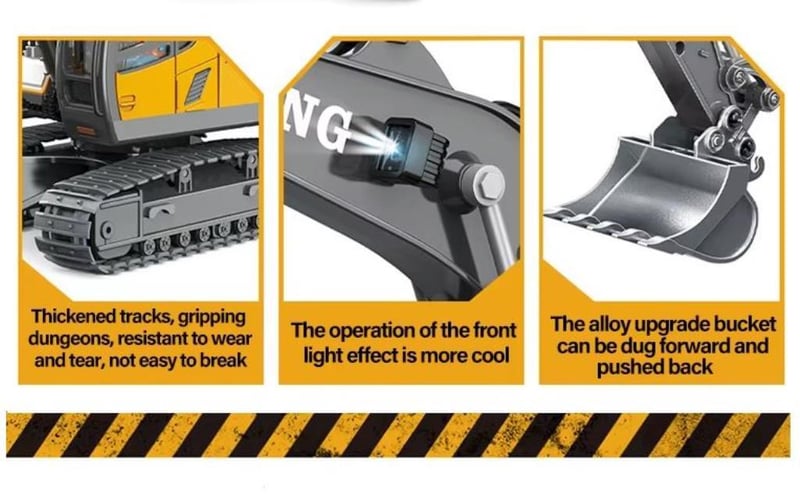 NG

Thickened tracks, gripping dungeons, resistant to wear and tear, not easy to break

The operation of the front light effect is more cool

The alloy upgrade bucket can be dug forward and pushed back