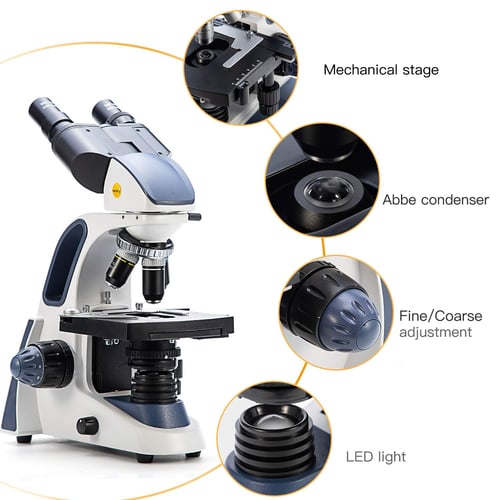 Mechanical stage

Abbe condenser

Fine/Coarse adjustment

LED light