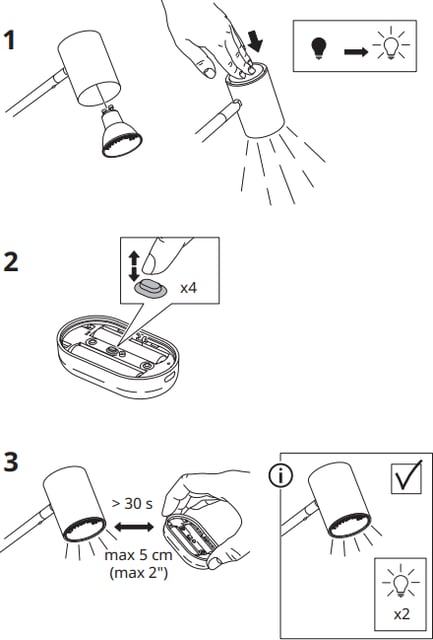 1

2

x4

3

> 30 s

max 5 cm
(max 2")

i

x2