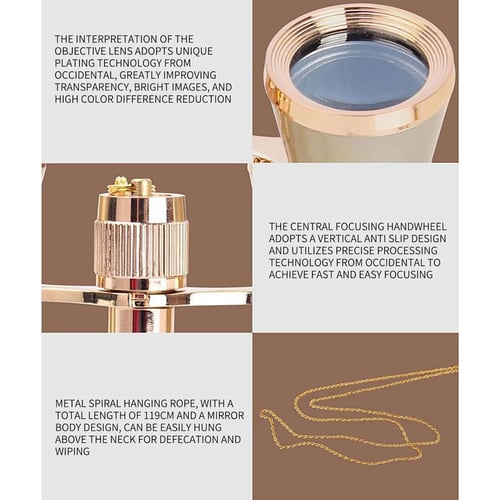 THE INTERPRETATION OF THE OBJECTIVE LENS ADOPTS UNIQUE PLATING TECHNOLOGY FROM OCCIDENTAL, GREATLY IMPROVING TRANSPARENCY, BRIGHT IMAGES, AND HIGH COLOR DIFFERENCE REDUCTION

THE CENTRAL FOCUSING HANDWHEEL ADOPTS A VERTICAL ANTI SLIP DESIGN AND UTILIZES PRECISE PROCESSING TECHNOLOGY FROM OCCIDENTAL TO ACHIEVE FAST AND EASY FOCUSING

METAL SPIRAL HANGING ROPE, WITH A TOTAL LENGTH OF 119CM AND A MIRROR BODY DESIGN, CAN BE EASILY HUNG ABOVE THE NECK FOR DEFECATION AND WIPING