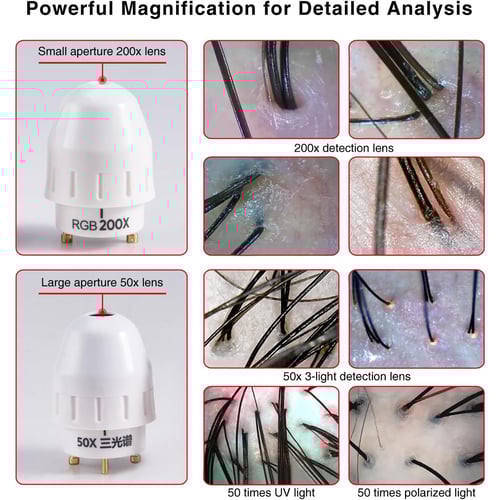 Powerful Magnification for Detailed Analysis

Small aperture 200x lens

RGB 200X

200x detection lens

Large aperture 50x lens

50X 三光谱

50x 3-light detection lens

50 times UV light

50 times polarized light