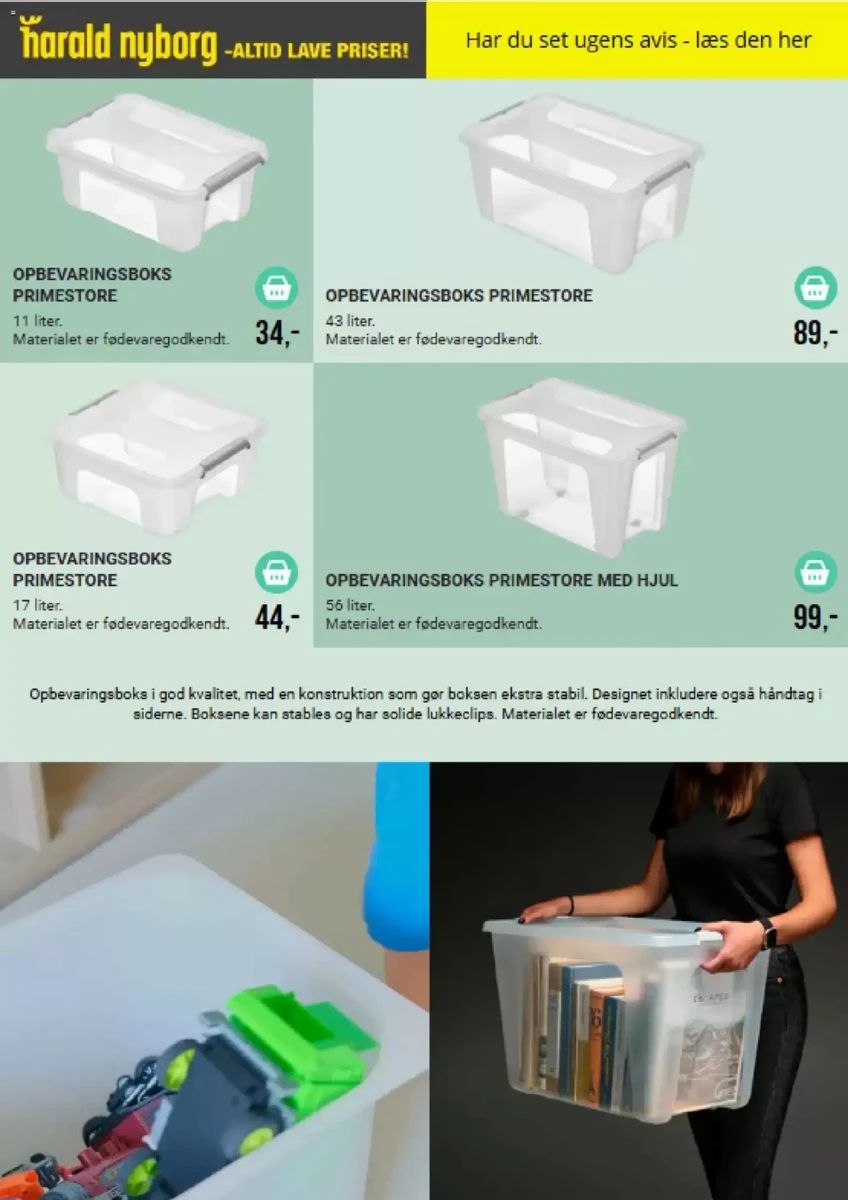 harald nyborg -ALTID LAVE PRISER!

Har du set ugens avis - læs den her

OPBEVARINGSBOKS PRIMESTORE
11 liter.
Materialet er fødevaregodkendt.
34,-

OPBEVARINGSBOKS PRIMESTORE
43 liter.
Materialet er fødevaregodkendt.
89,-

OPBEVARINGSBOKS PRIMESTORE
17 liter.
Materialet er fødevaregodkendt.
44,-

OPBEVARINGSBOKS PRIMESTORE MED HJUL
56 liter.
Materialet er fødevaregodkendt.
99,-

Opbevaringsboks i god kvalitet, med en konstruktion som gør boksen ekstra stabil. Designet inkludere også håndtag i siderne. Boksene kan stables og har solide lukkeclips. Materialet er fødevaregodkendt.