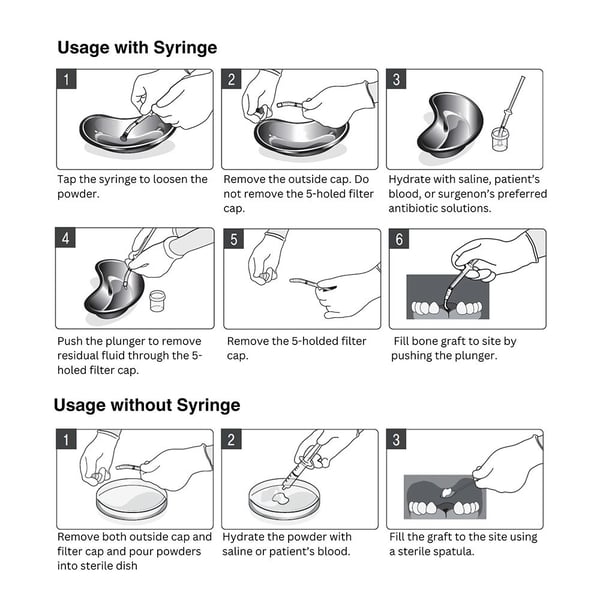 Usage with Syringe

1

Tap the syringe to loosen the powder.

2

Remove the outside cap. Do not remove the 5-holed filter cap.

3

Hydrate with saline, patient's blood, or surgenon's preferred antibiotic solutions.

4

Push the plunger to remove residual fluid through the 5-holed filter cap.

5

Remove the 5-holded filter cap.

6

Fill bone graft to site by pushing the plunger.

Usage without Syringe

1

Remove both outside cap and filter cap and pour powders into sterile dish

2

Hydrate the powder with saline or patient's blood.

3

Fill the graft to the site using a sterile spatula.