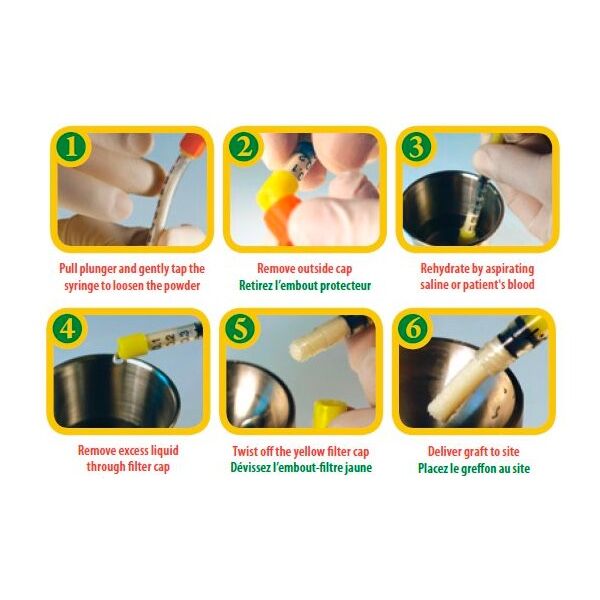 1

Pull plunger and gently tap the syringe to loosen the powder

2

Remove outside cap
Retirez l'embout protecteur

3

Rehydrate by aspirating saline or patient's blood

4

Remove excess liquid through filter cap

5

Twist off the yellow filter cap
Dévissez l'embout-filtre jaune

6

Deliver graft to site
Placez le greffon au site