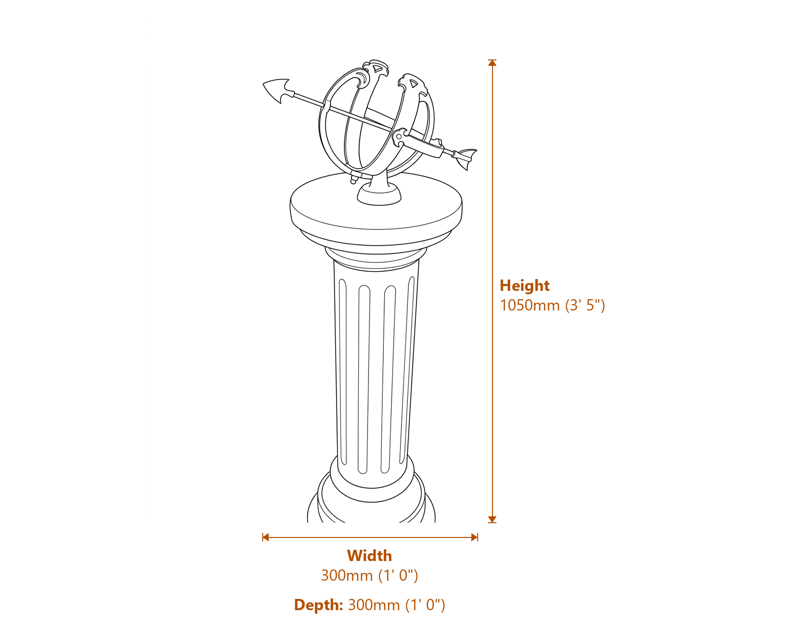 Height
1050mm (3' 5")

Width
300mm (1' 0")

Depth: 300mm (1' 0")