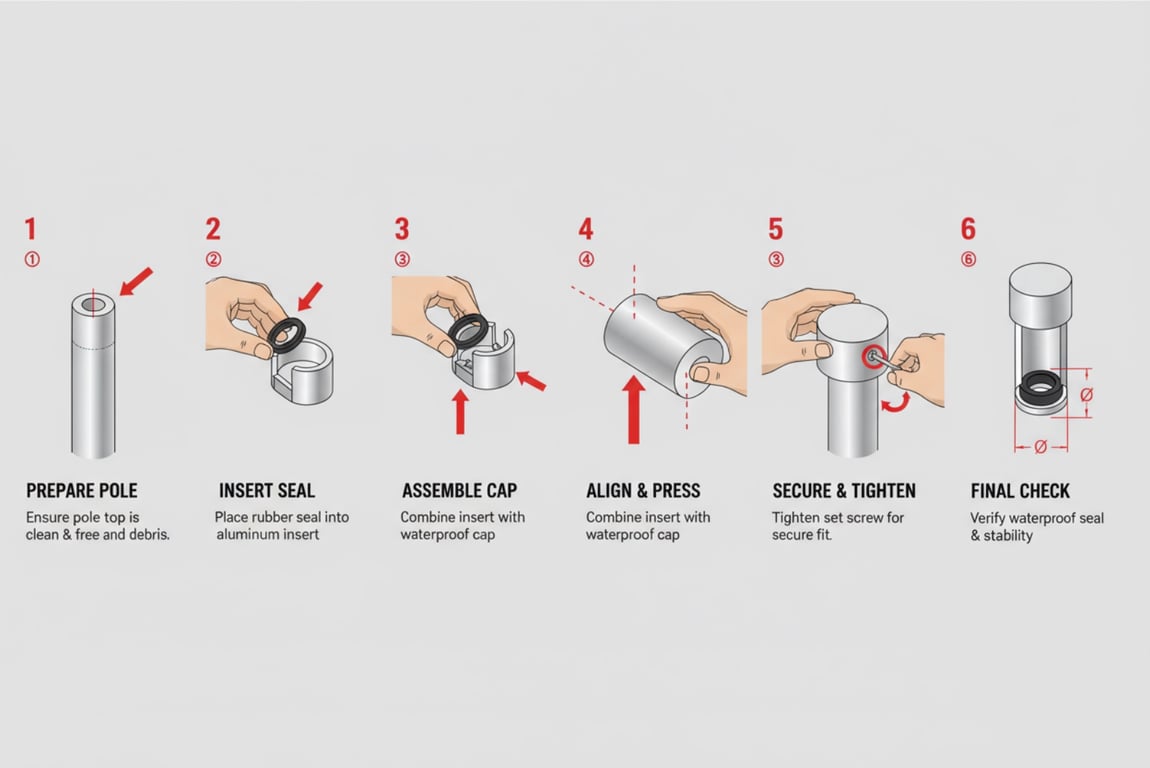 1
①
PREPARE POLE
Ensure pole top is clean & free and debris.

2
②
INSERT SEAL
Place rubber seal into aluminum insert

3
③
ASSEMBLE CAP
Combine insert with waterproof cap

4
④
ALIGN & PRESS
Combine insert with waterproof cap

5
③
SECURE & TIGHTEN
Tighten set screw for secure fit.

6
⑥
Ø
Ø
FINAL CHECK
Verify waterproof seal & stability