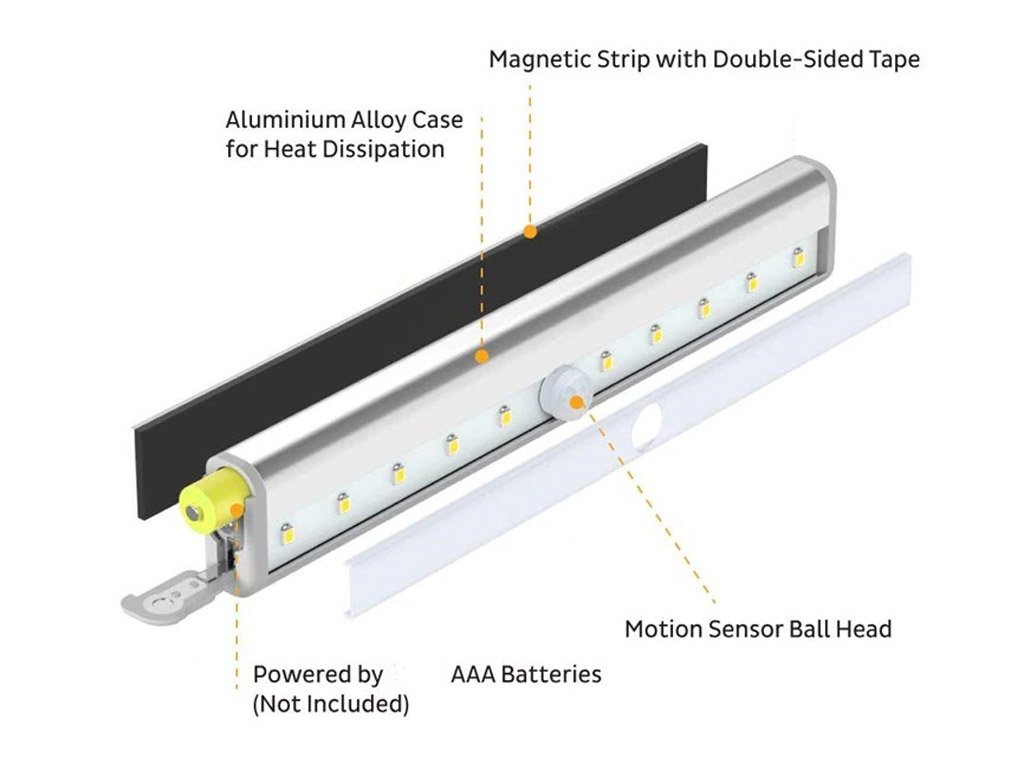 Magnetic Strip with Double-Sided Tape

Aluminium Alloy Case for Heat Dissipation

Motion Sensor Ball Head

Powered by AAA Batteries
(Not Included)