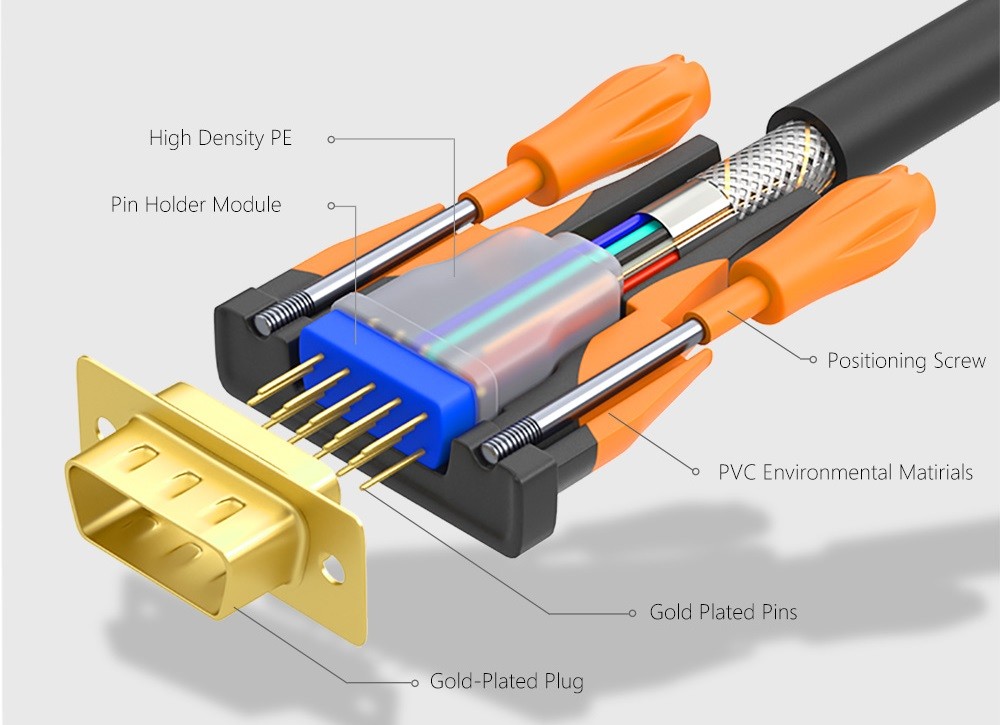 High Density PE

Pin Holder Module

Positioning Screw

PVC Environmental Matirials

Gold Plated Pins

Gold-Plated Plug