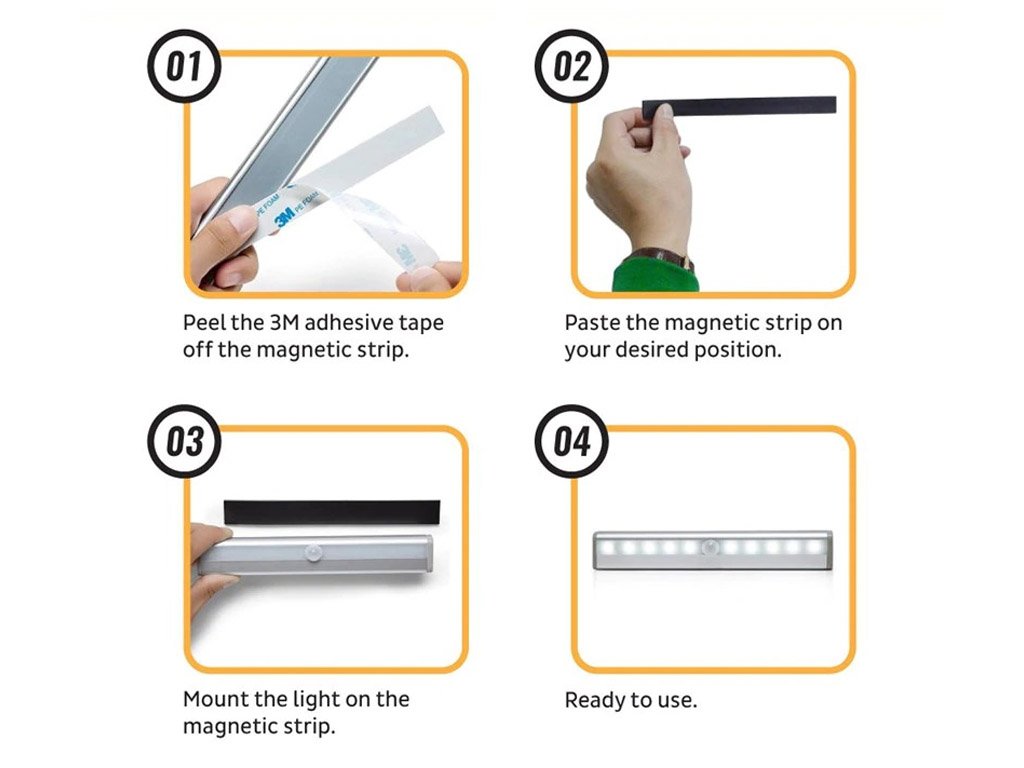 01

3M PE FOAM

Peel the 3M adhesive tape off the magnetic strip.

02

Paste the magnetic strip on your desired position.

03

Mount the light on the magnetic strip.

04

Ready to use.